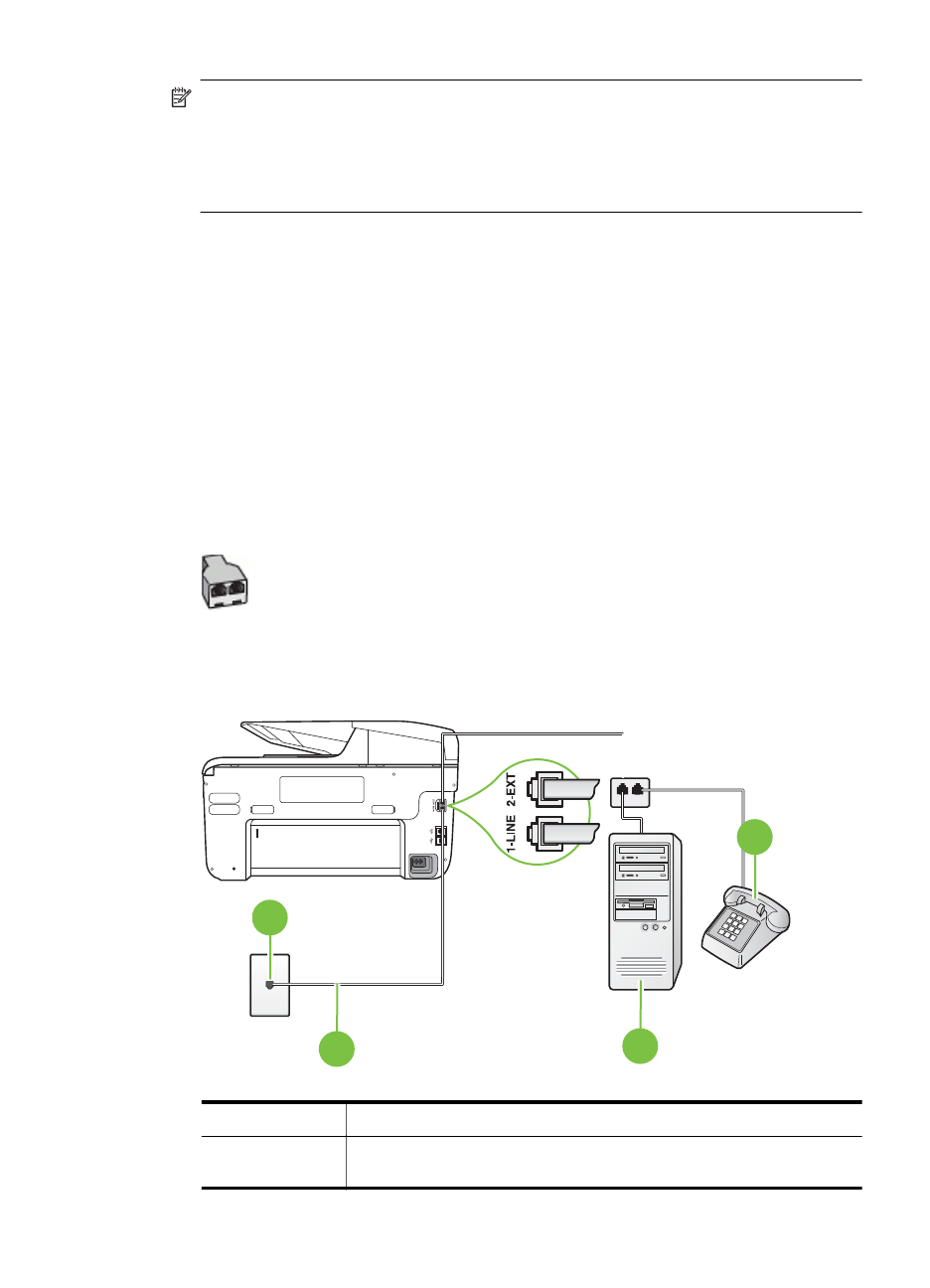 2-EXT

1-LINE