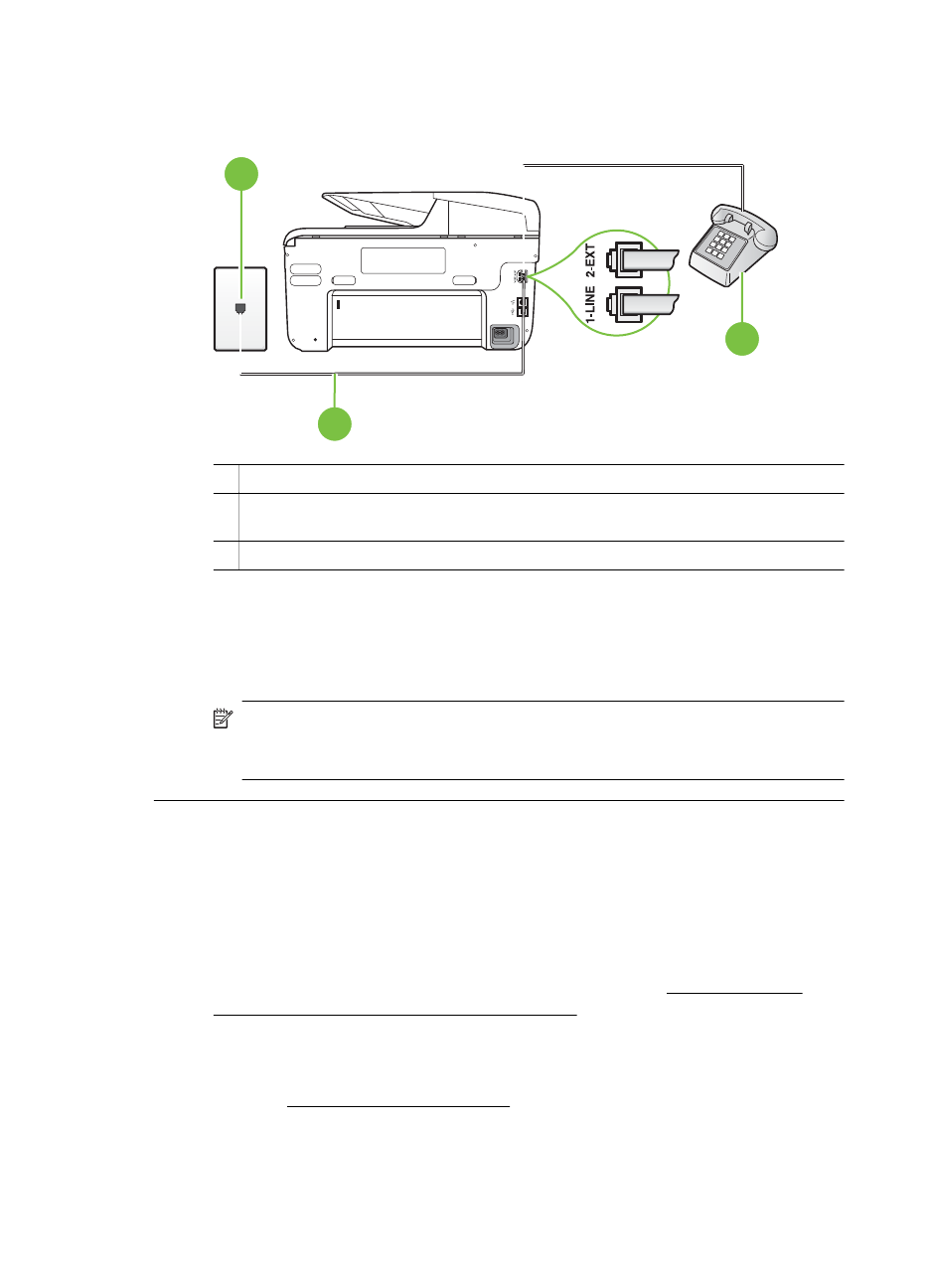 2-EXT

1-LINE