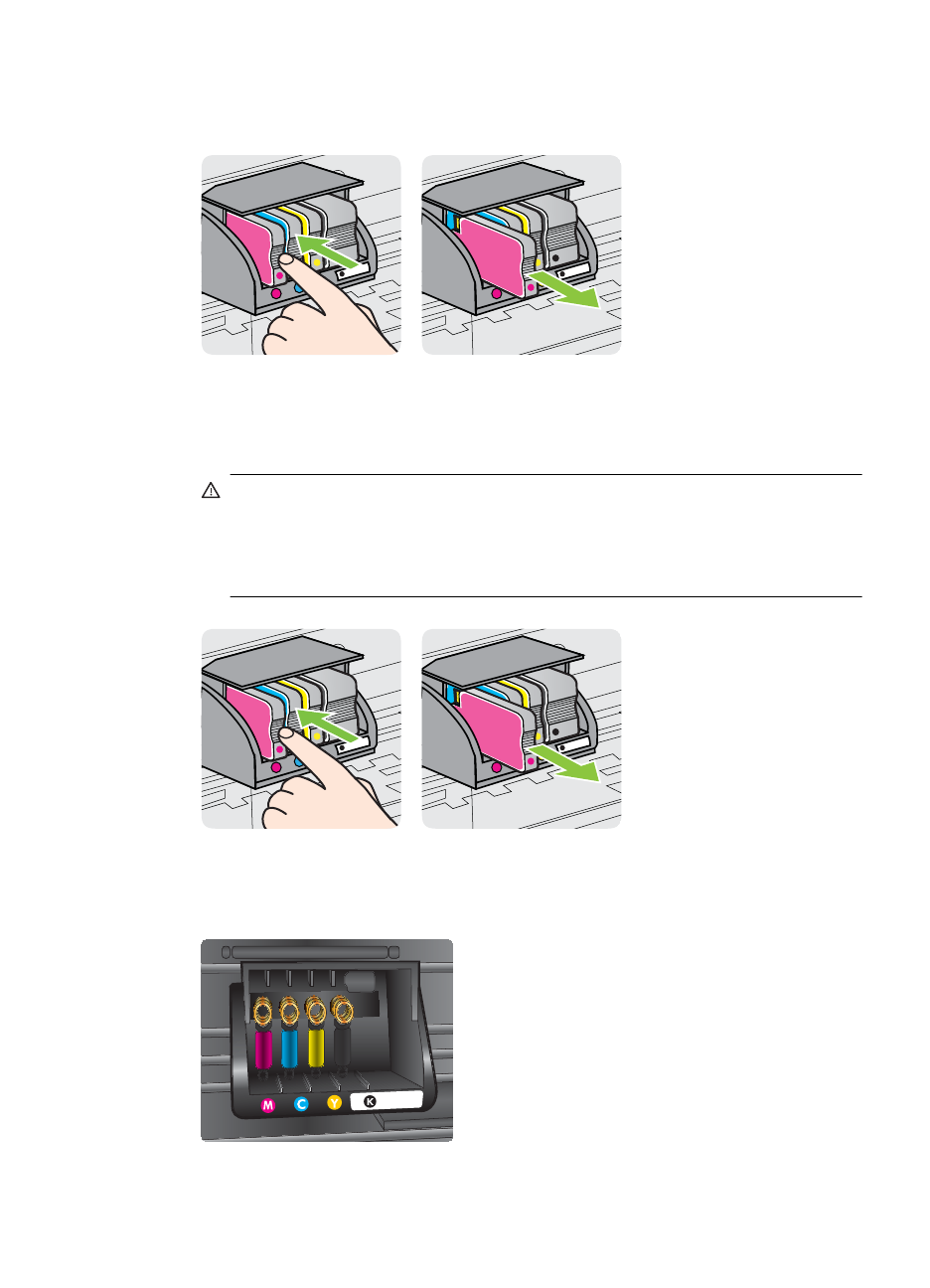 M C Y K