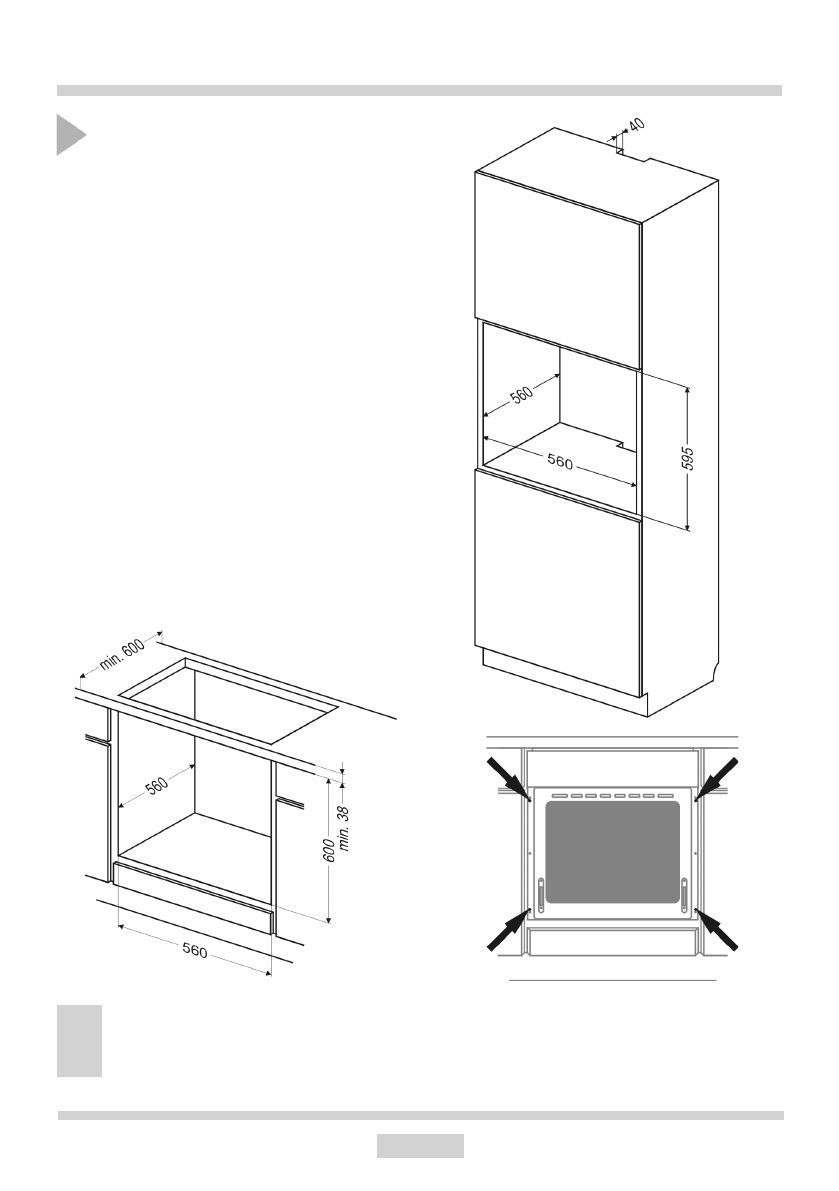 40

560

560

595

min. 600

560

600

min. 38

560