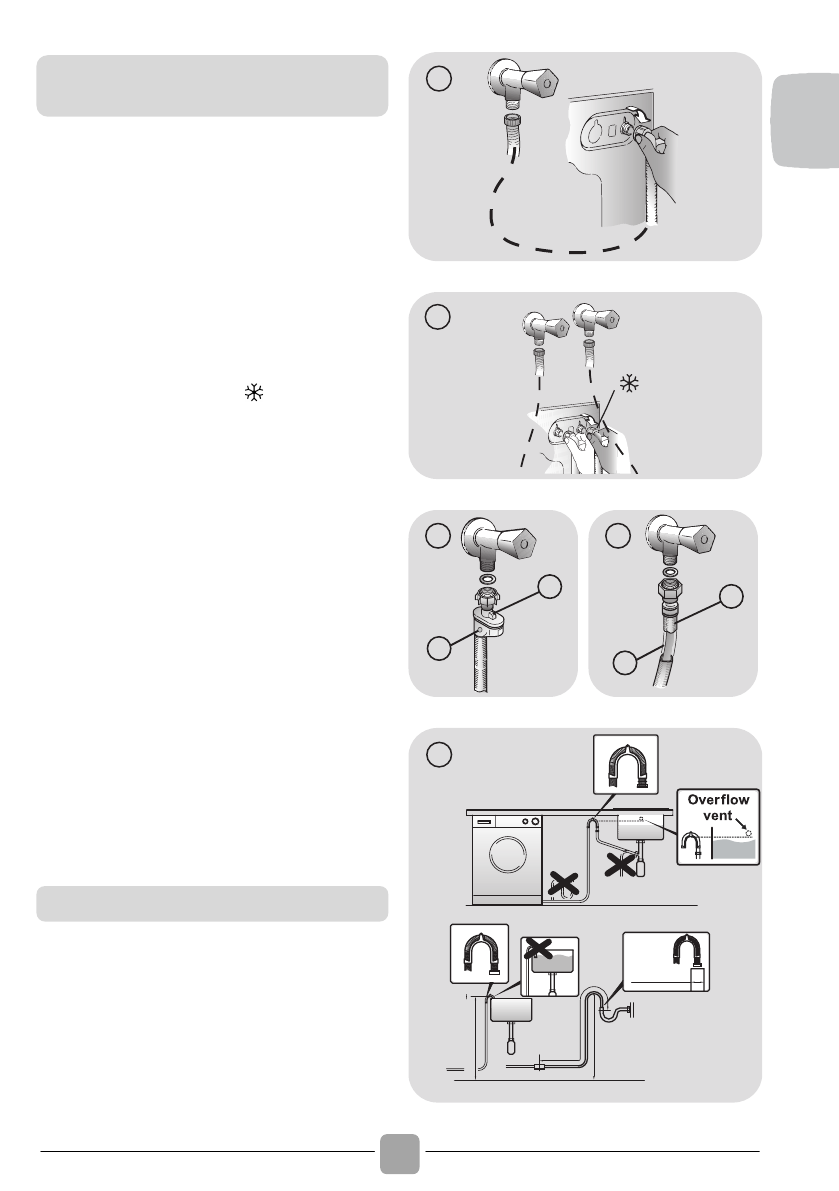 Overflow vent