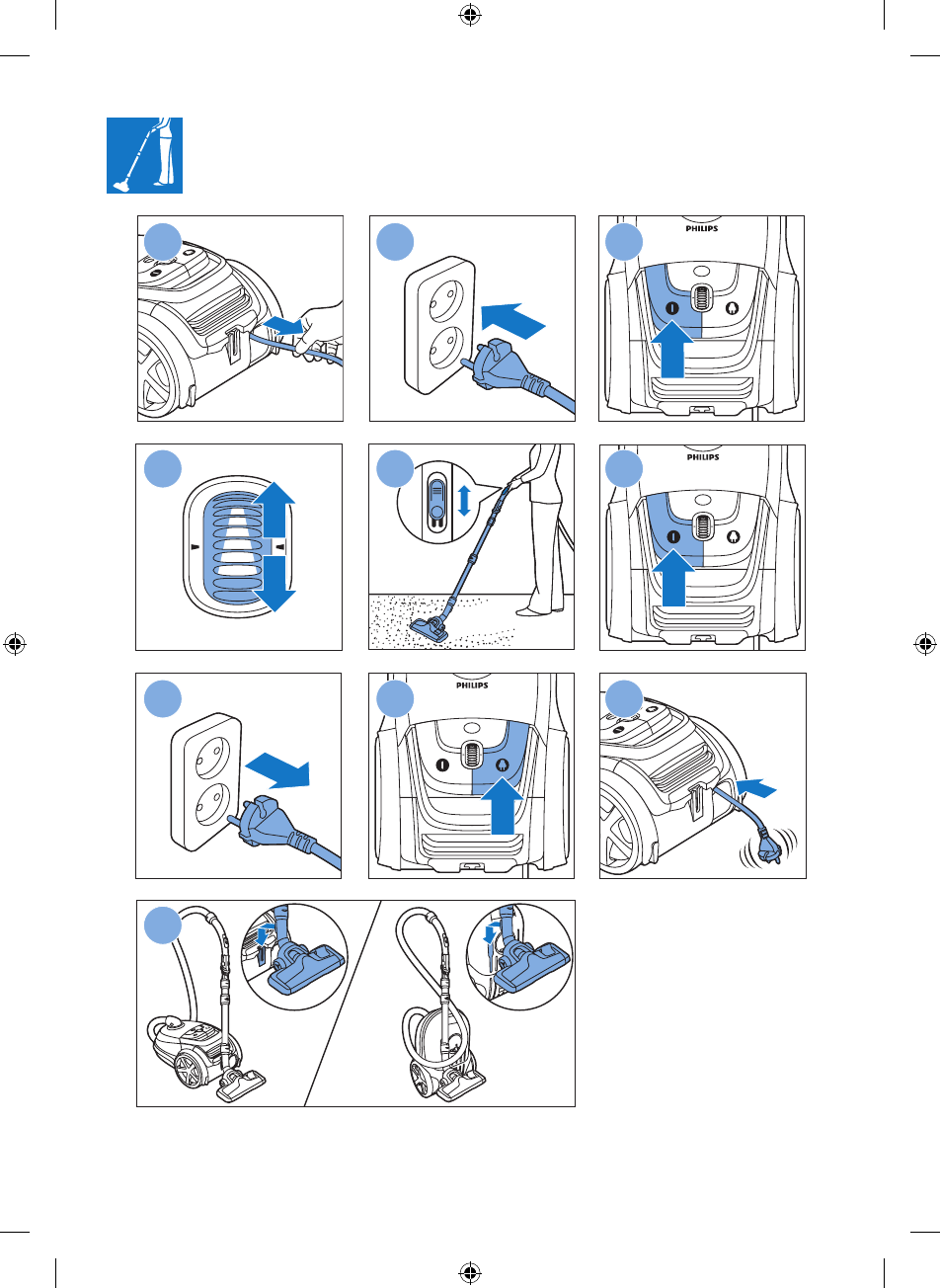 PHILIPS

PHILIPS

PHILIPS