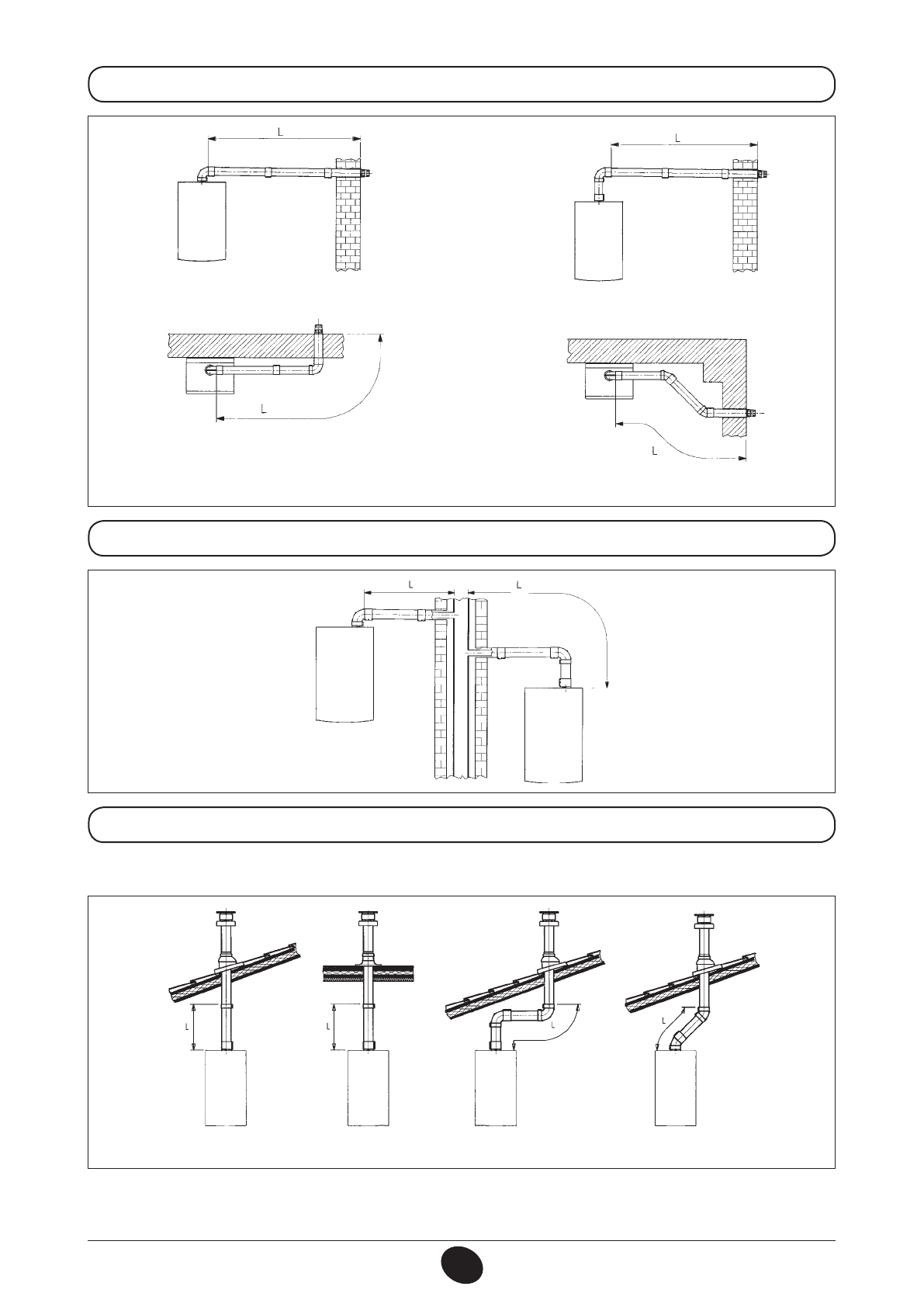 L

L

L

L

L

L

L

L

L

L