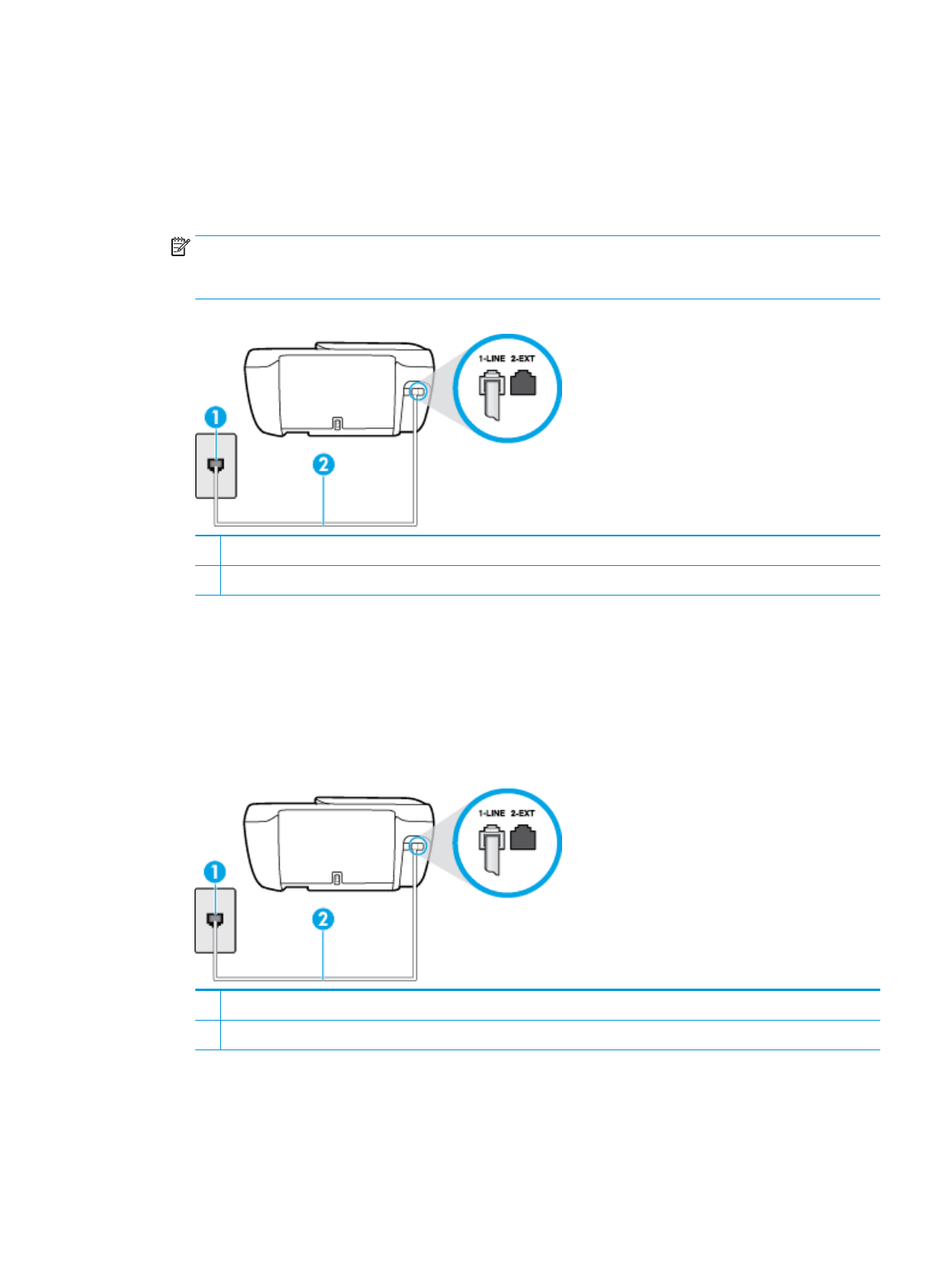 1-LINE 2-EXT

1

2

1-LINE 2-EXT

1

2