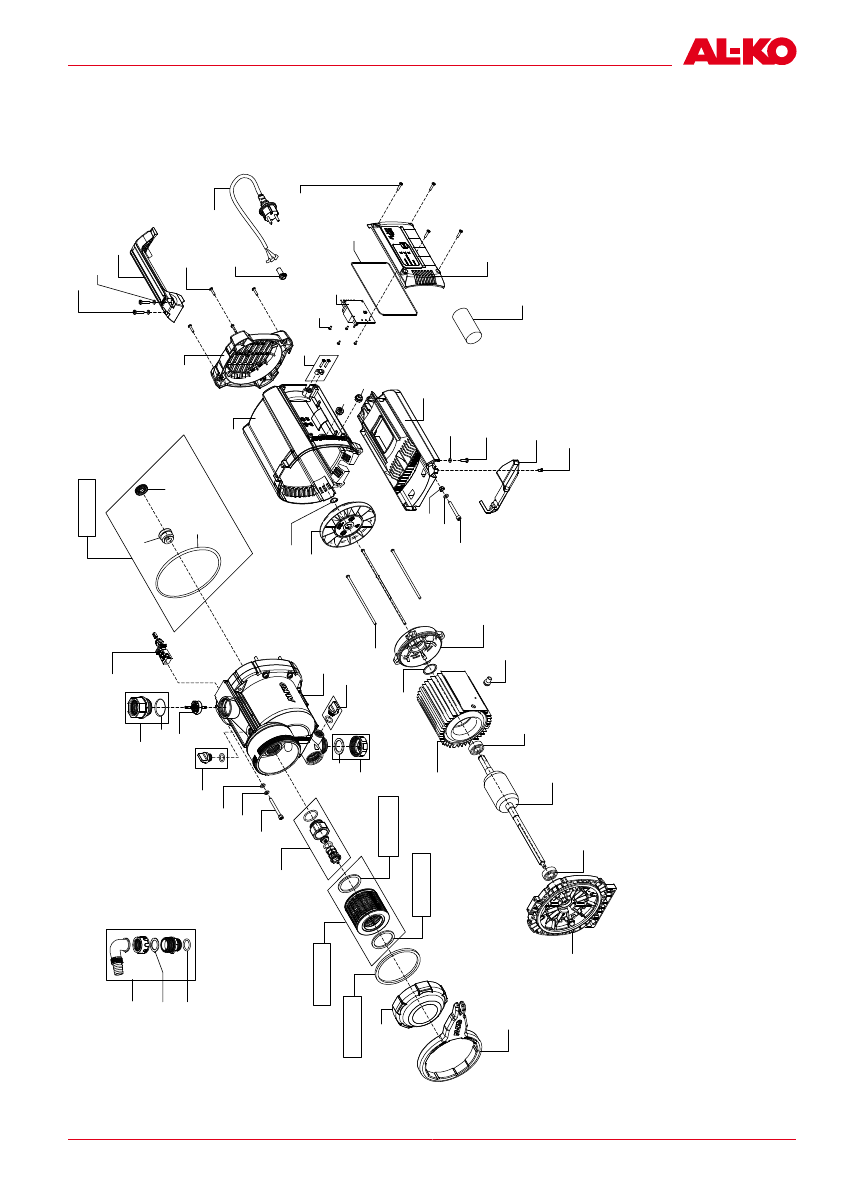 AL-KO