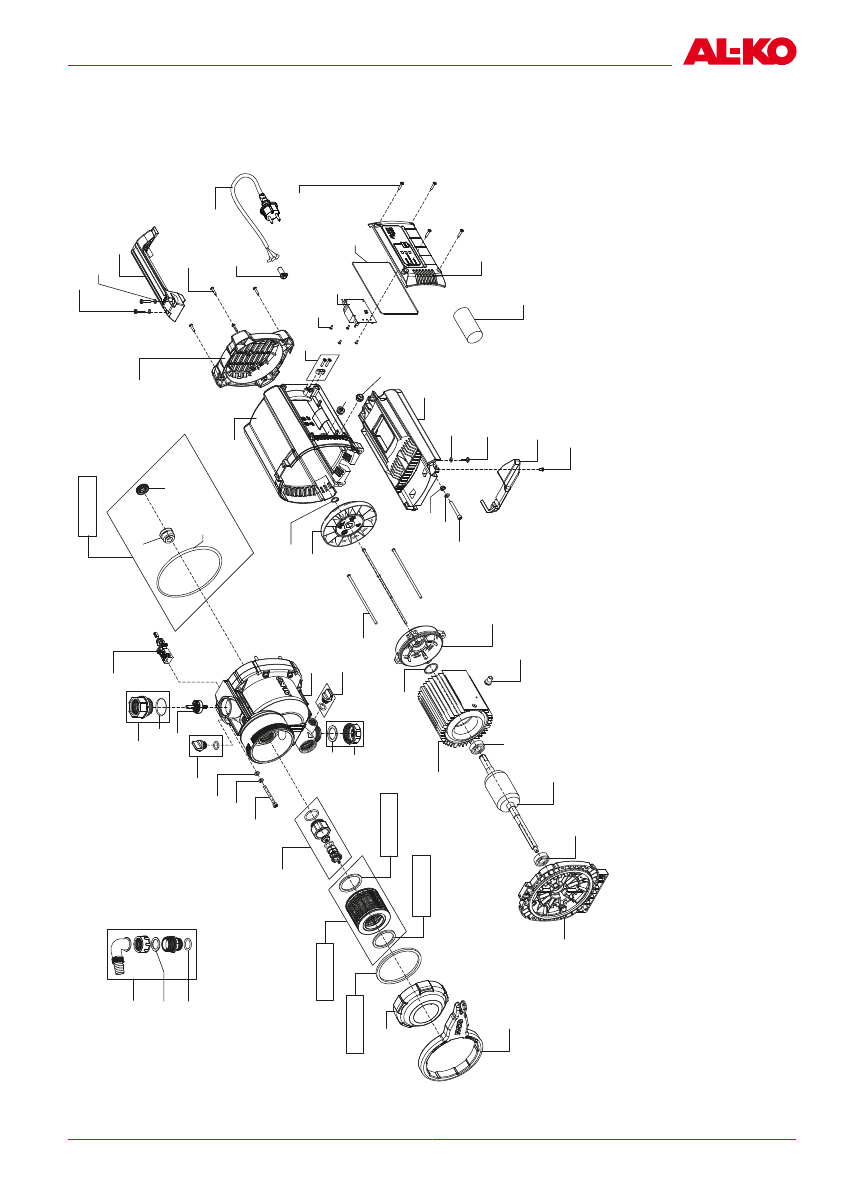 AL-KO