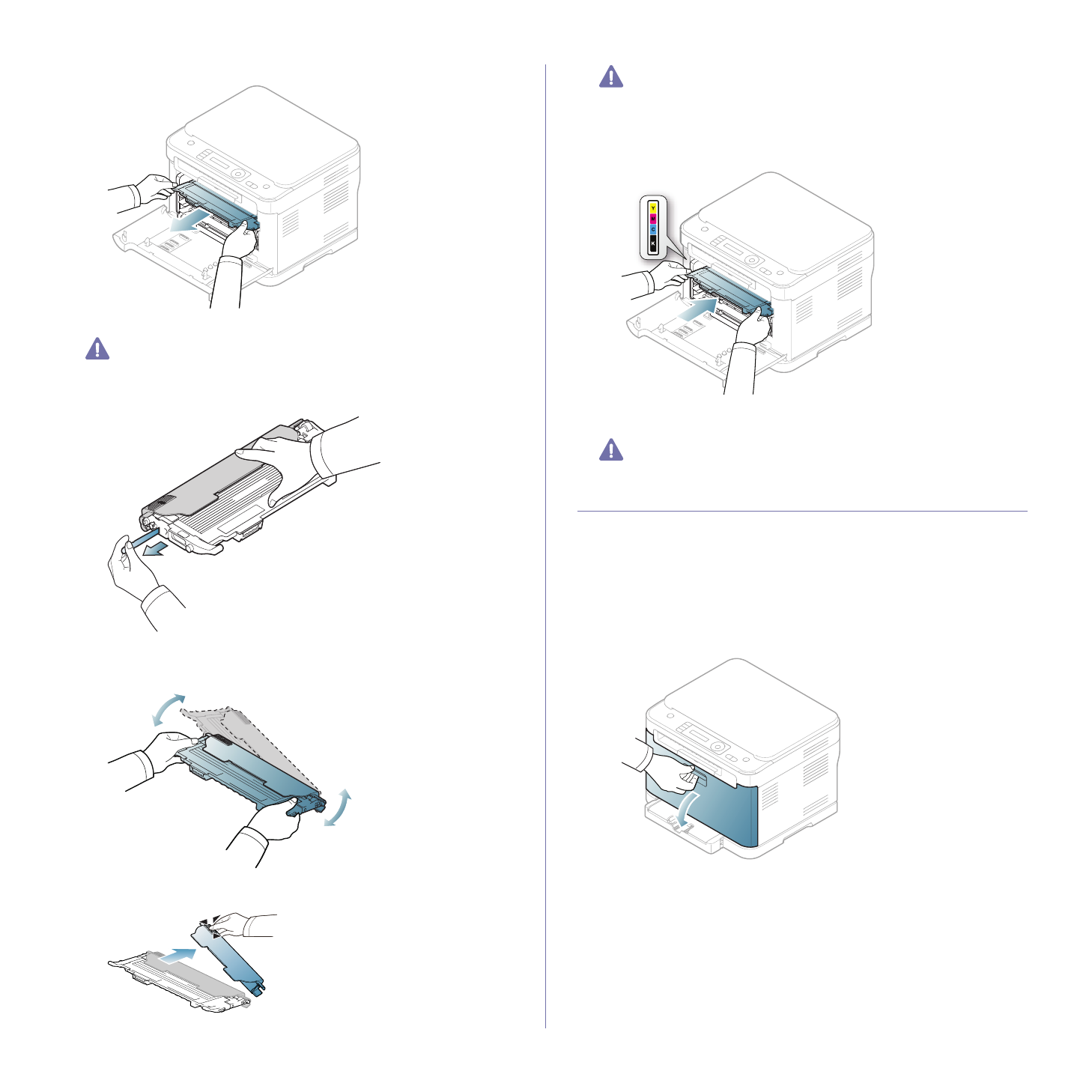 Y
M
C
K