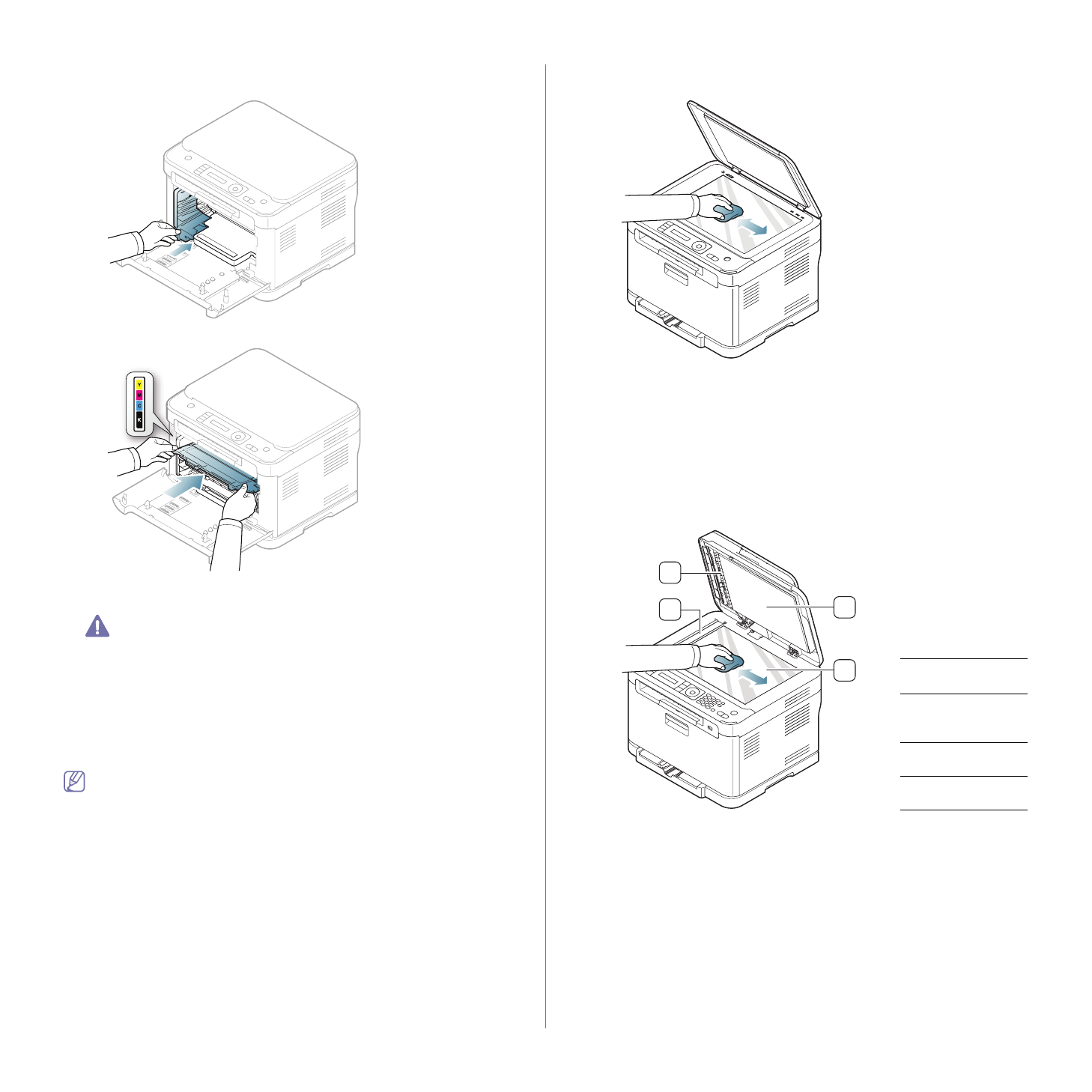 Y
M
C
K