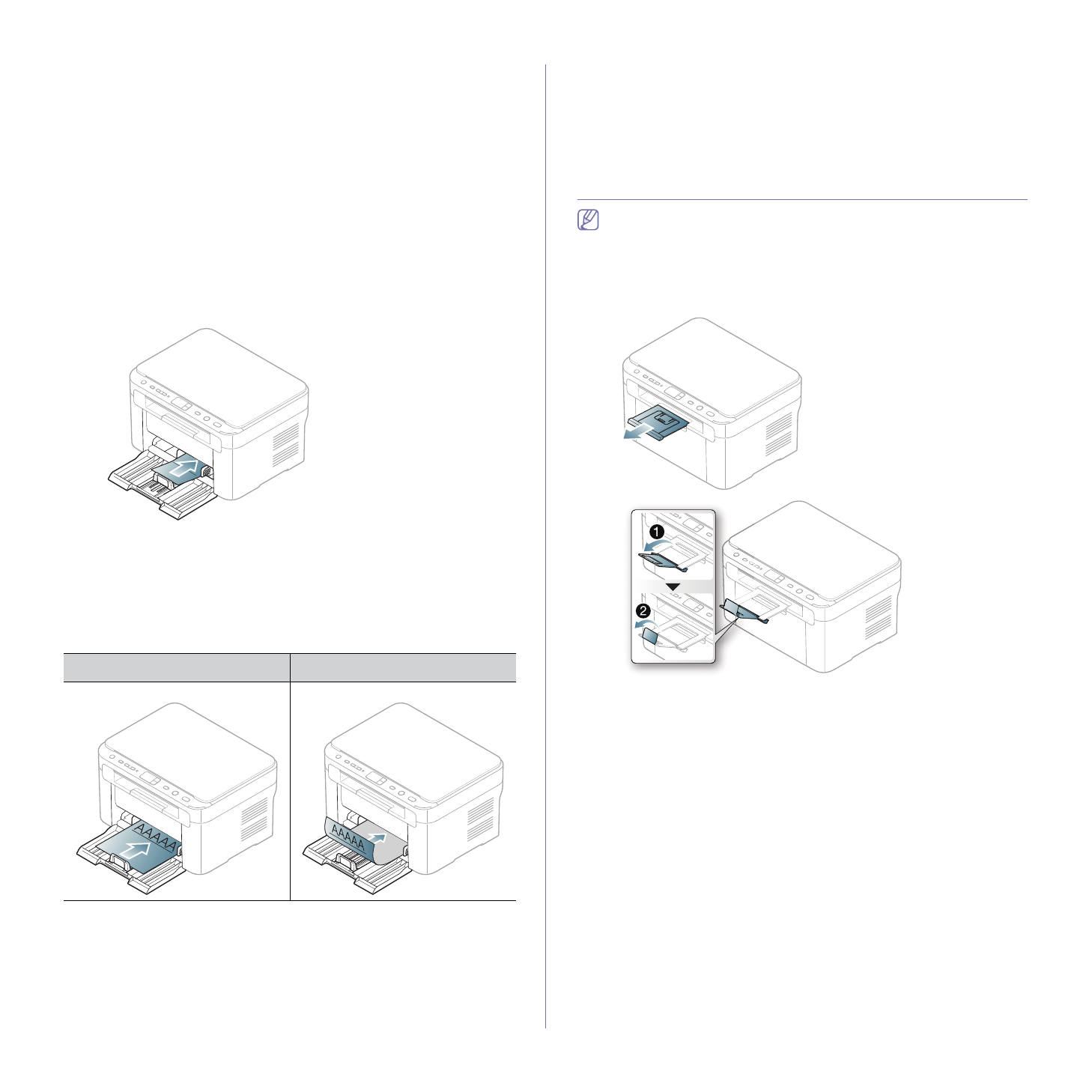 AAAAA

AAAAA

1

2