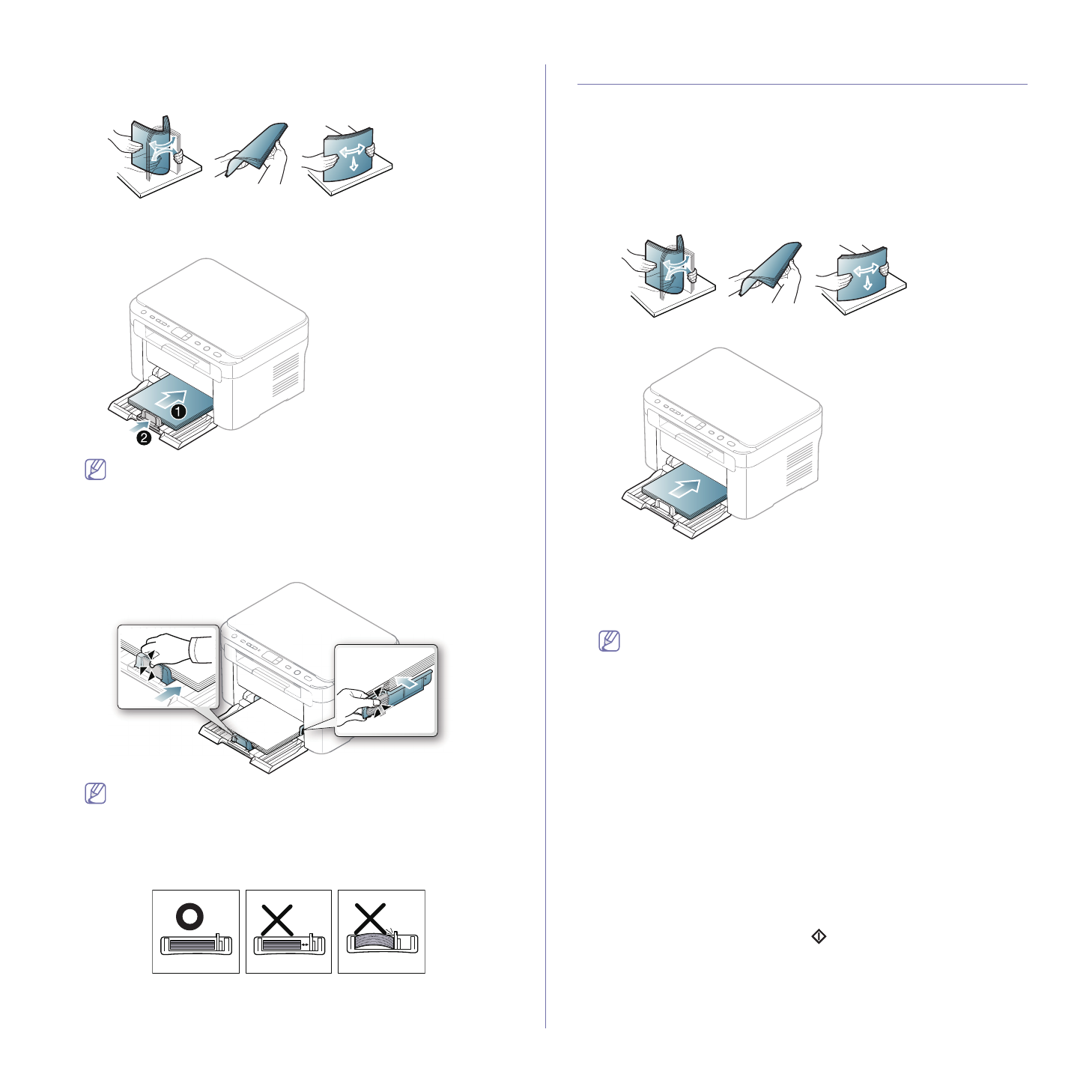 1

2