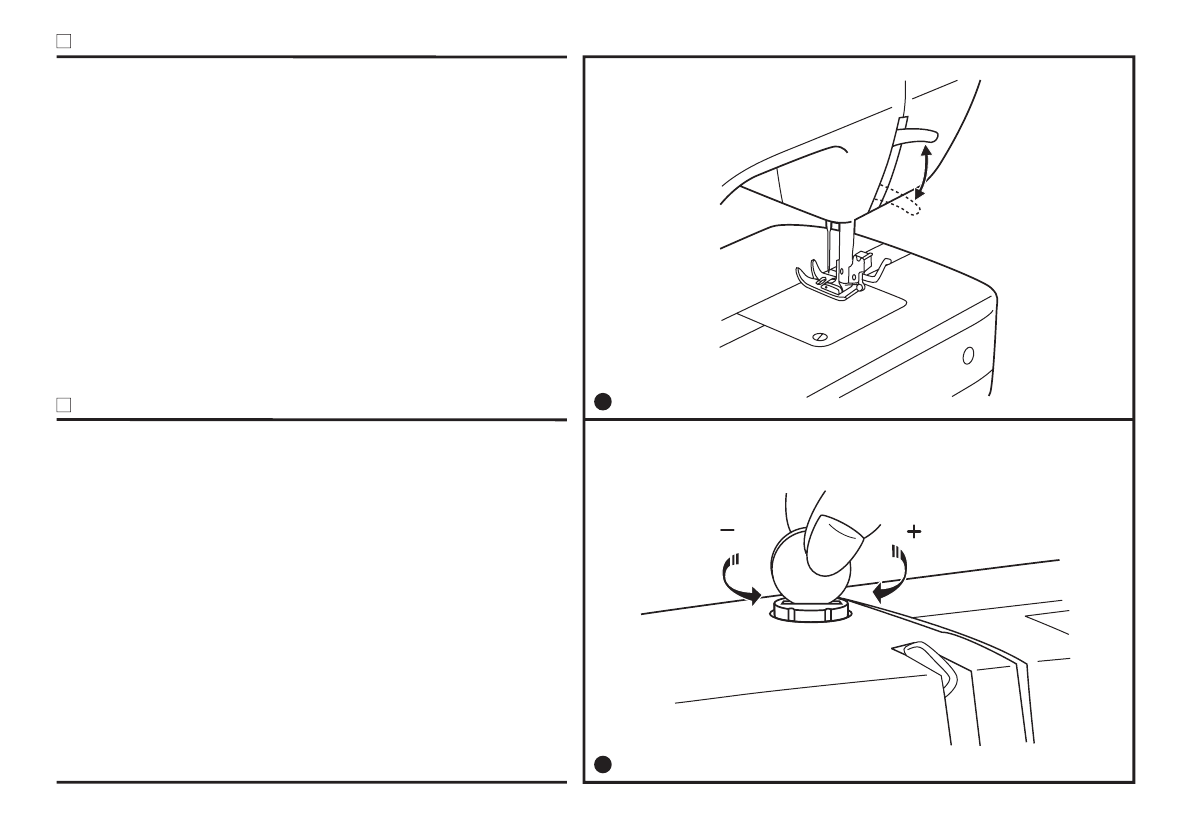 −

+