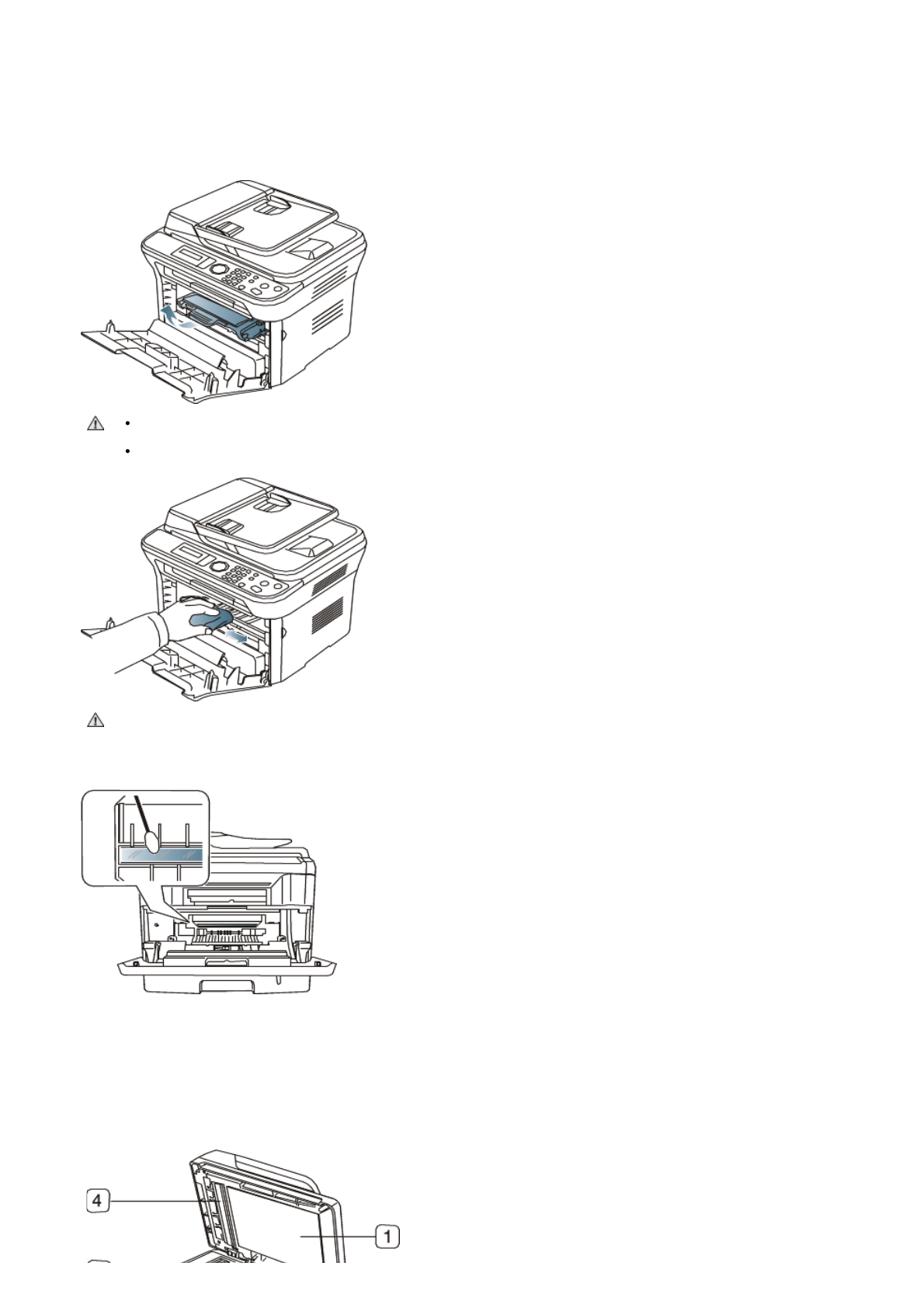 4

1