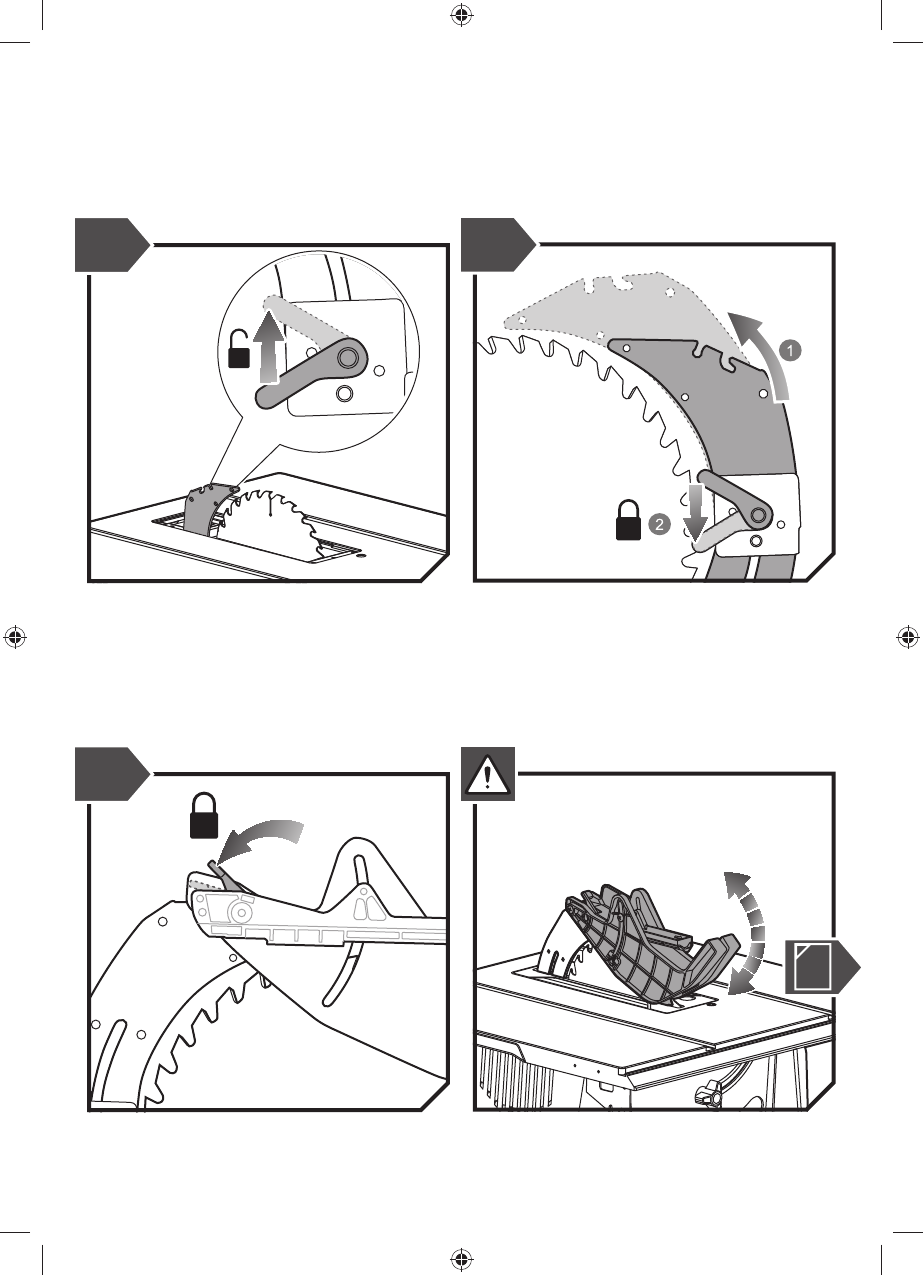 1

2