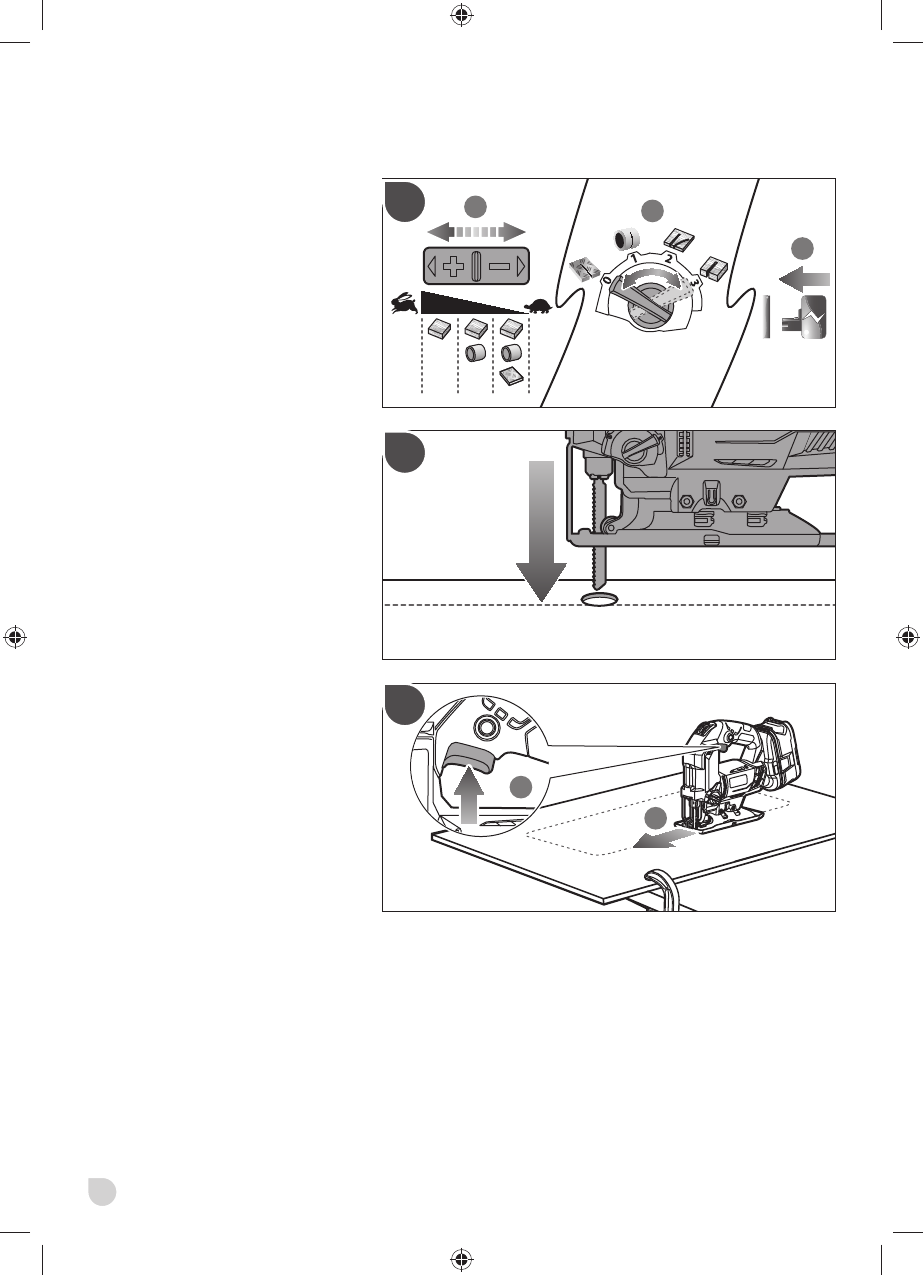 0
1
2
3