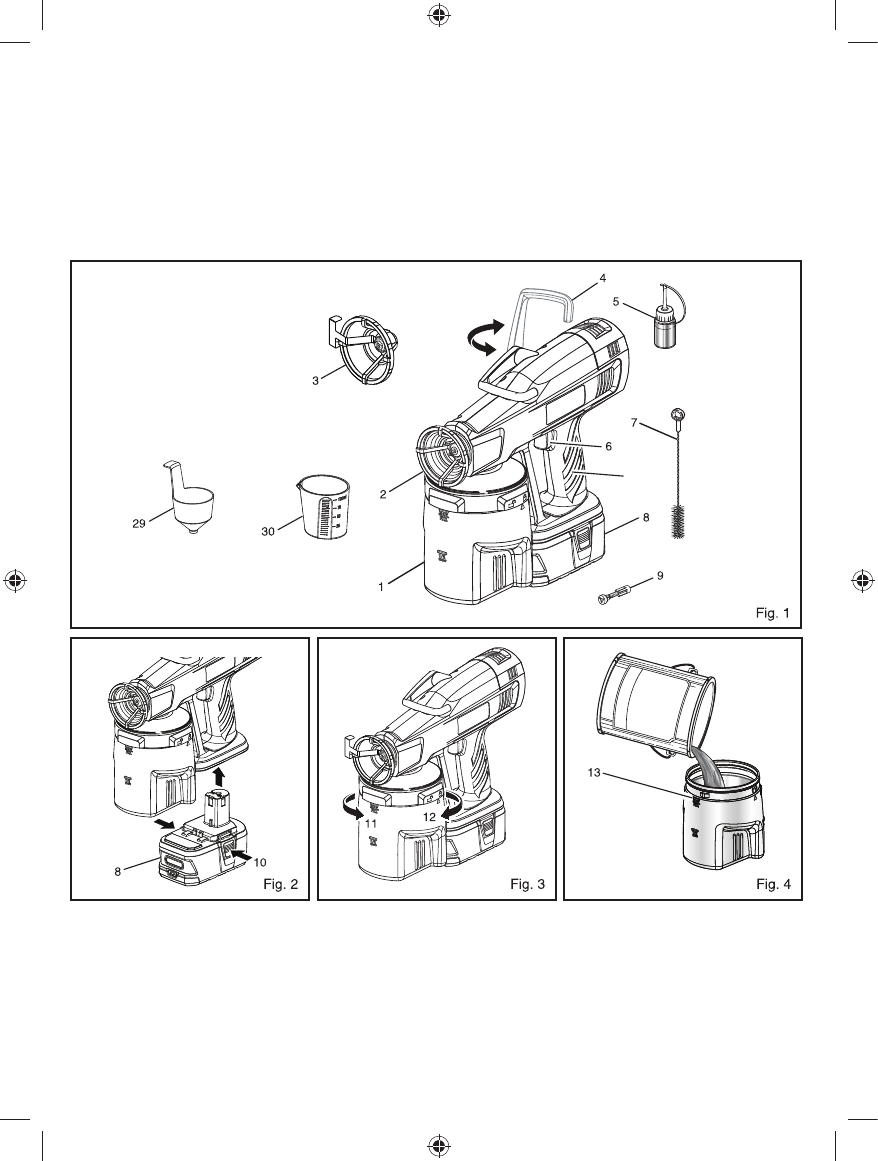 4
5
3
7
6
2
29
30
8
1
9
Fig. 1

8
10
Fig. 2

11
12
Fig. 3

13
Fig. 4