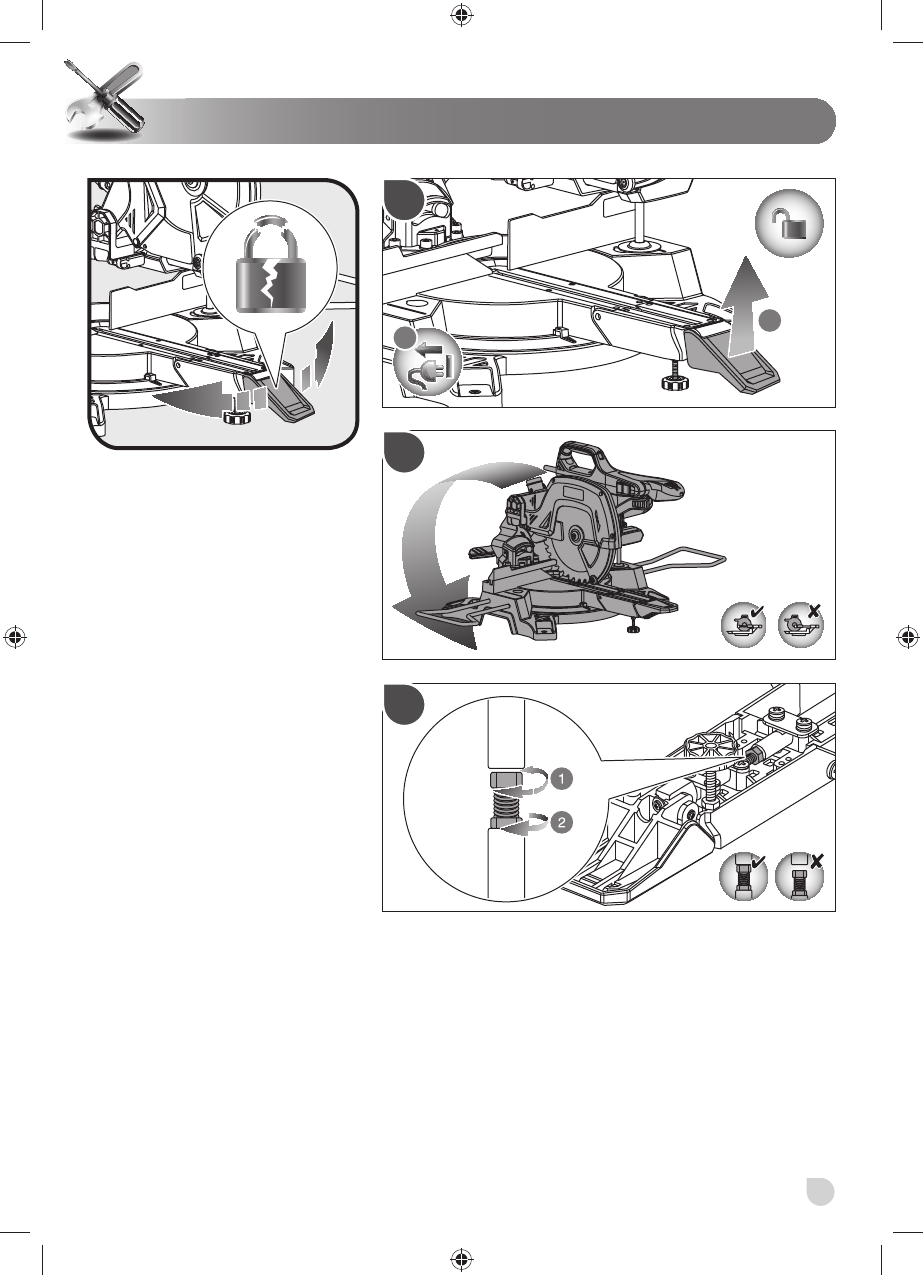 1

2