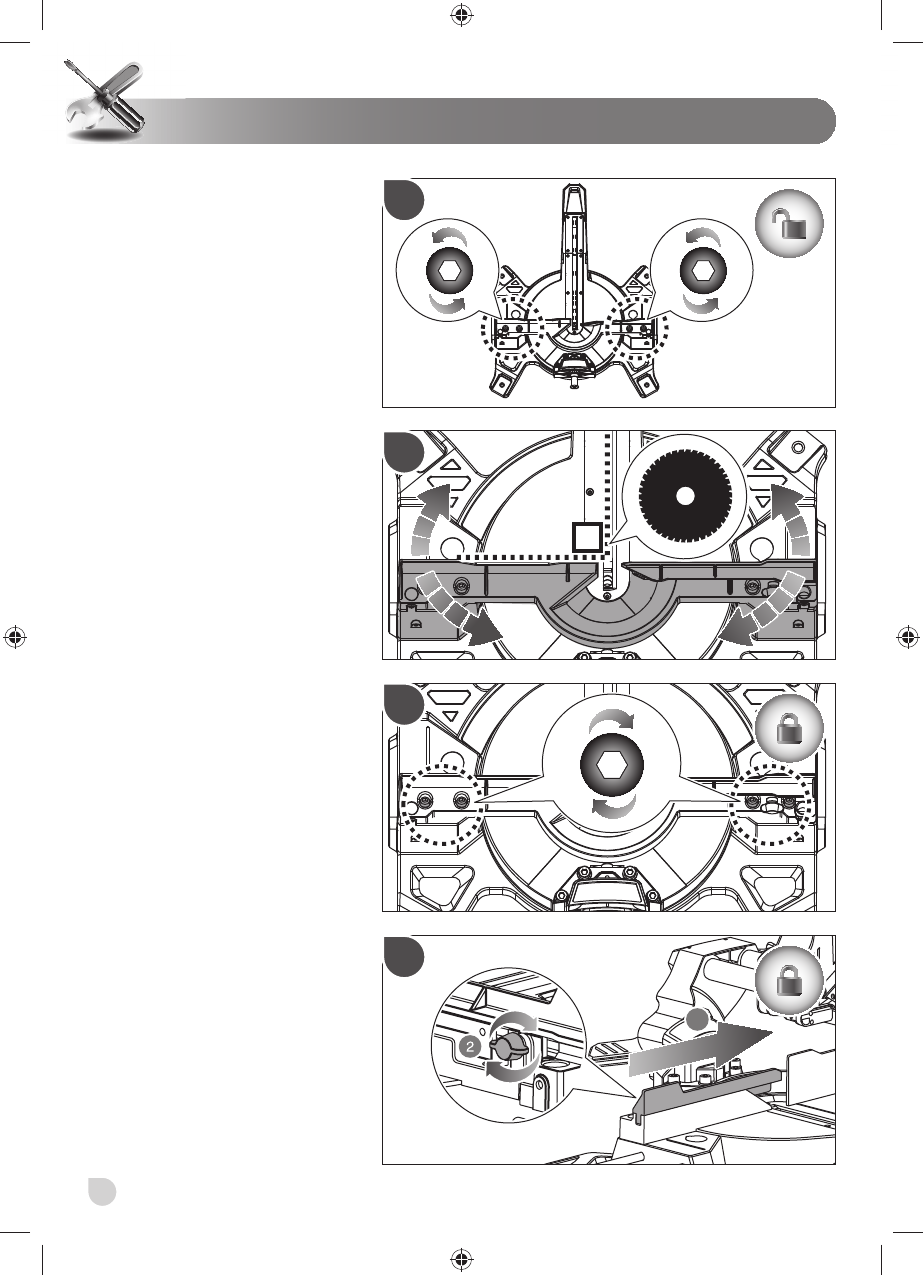 2