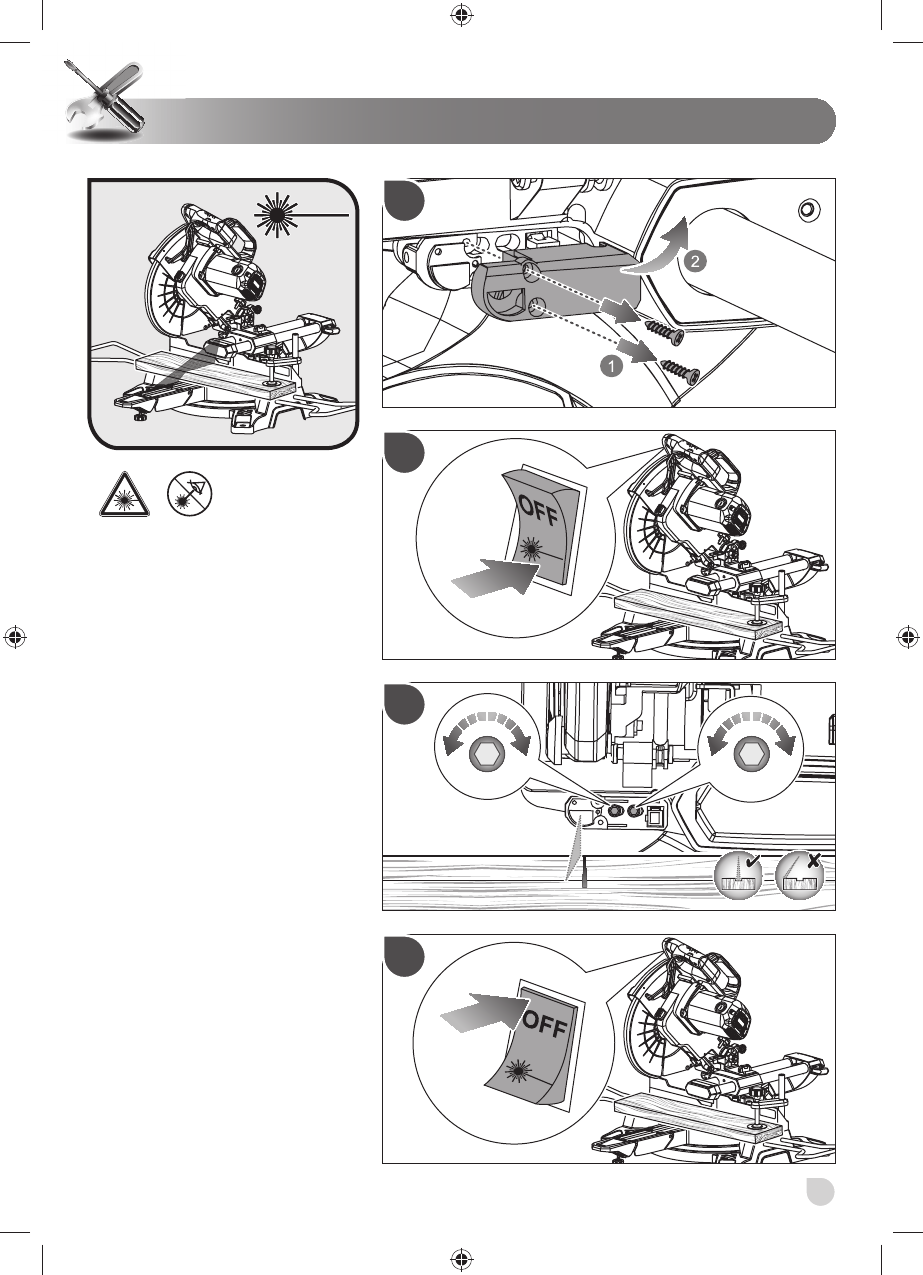 2

1

OFF

OFF