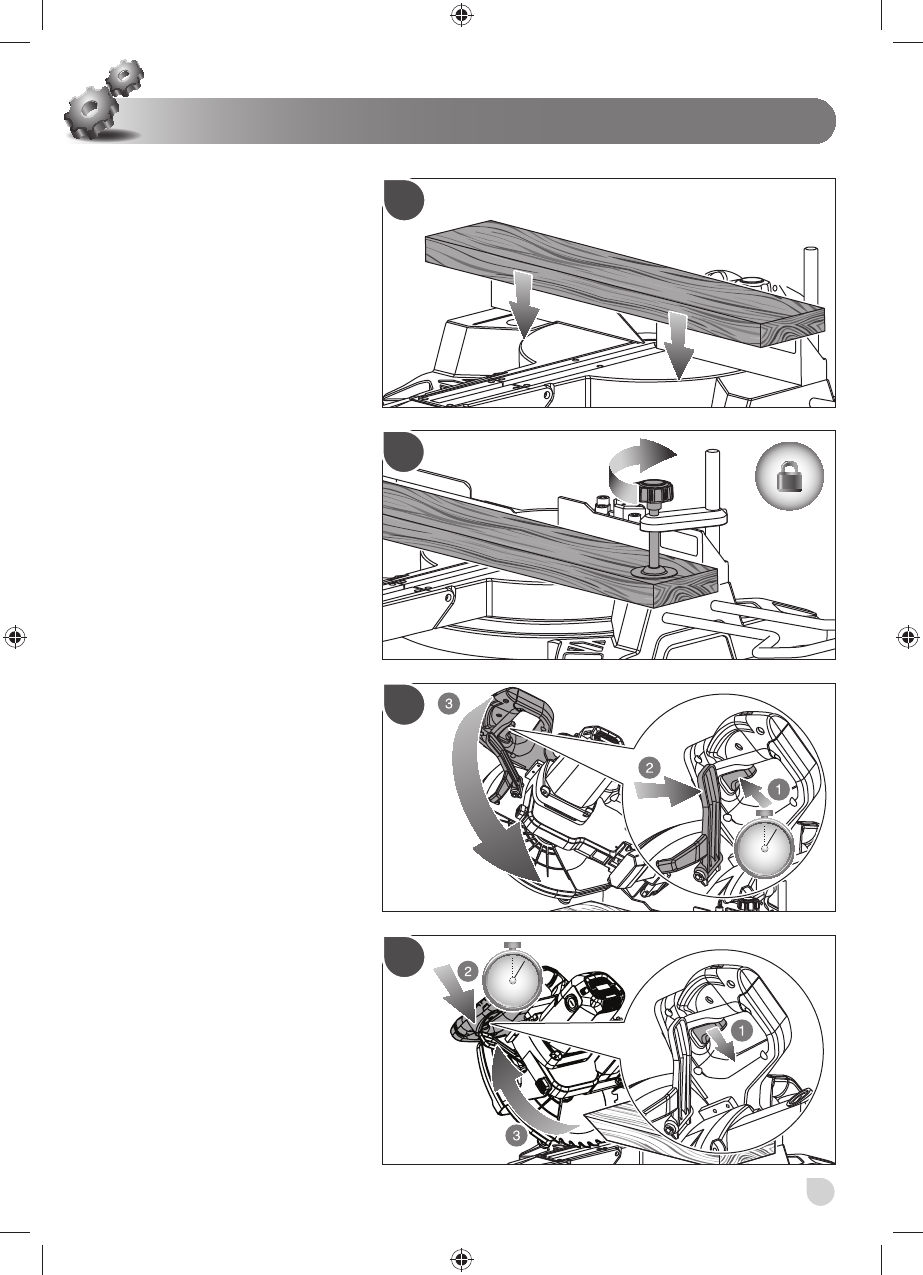 3

2

1

2

1

3