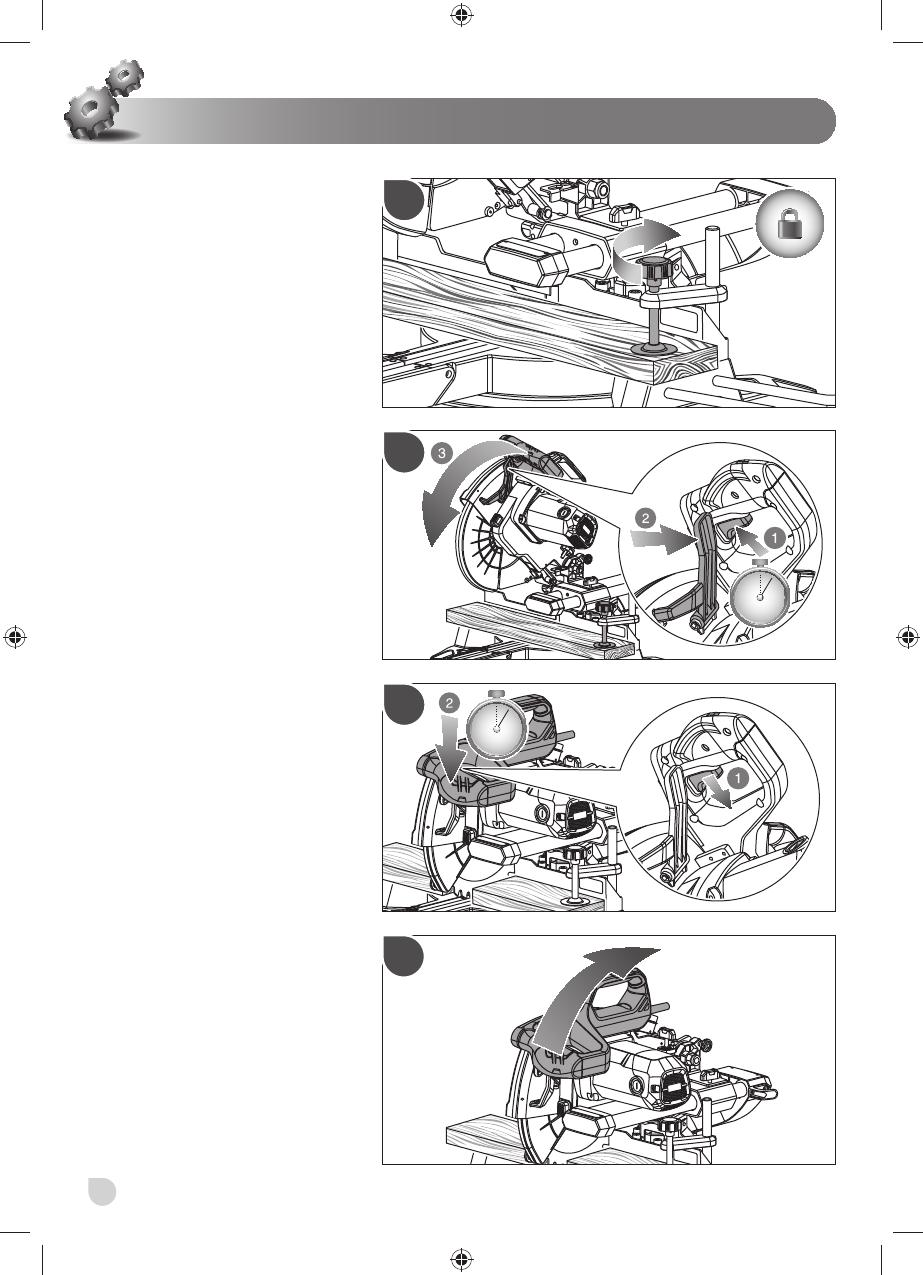 3

2

1

2

1