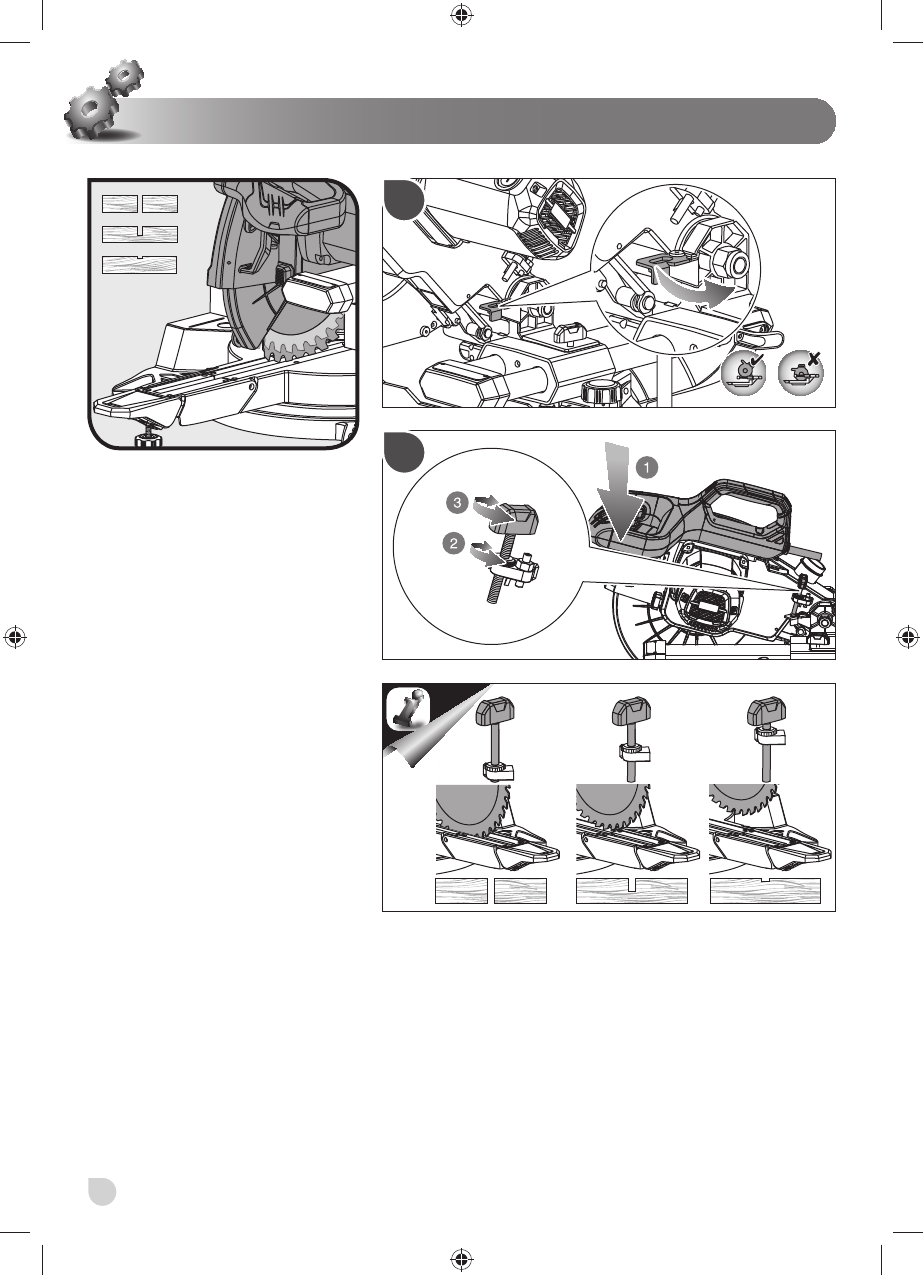 1

3

2