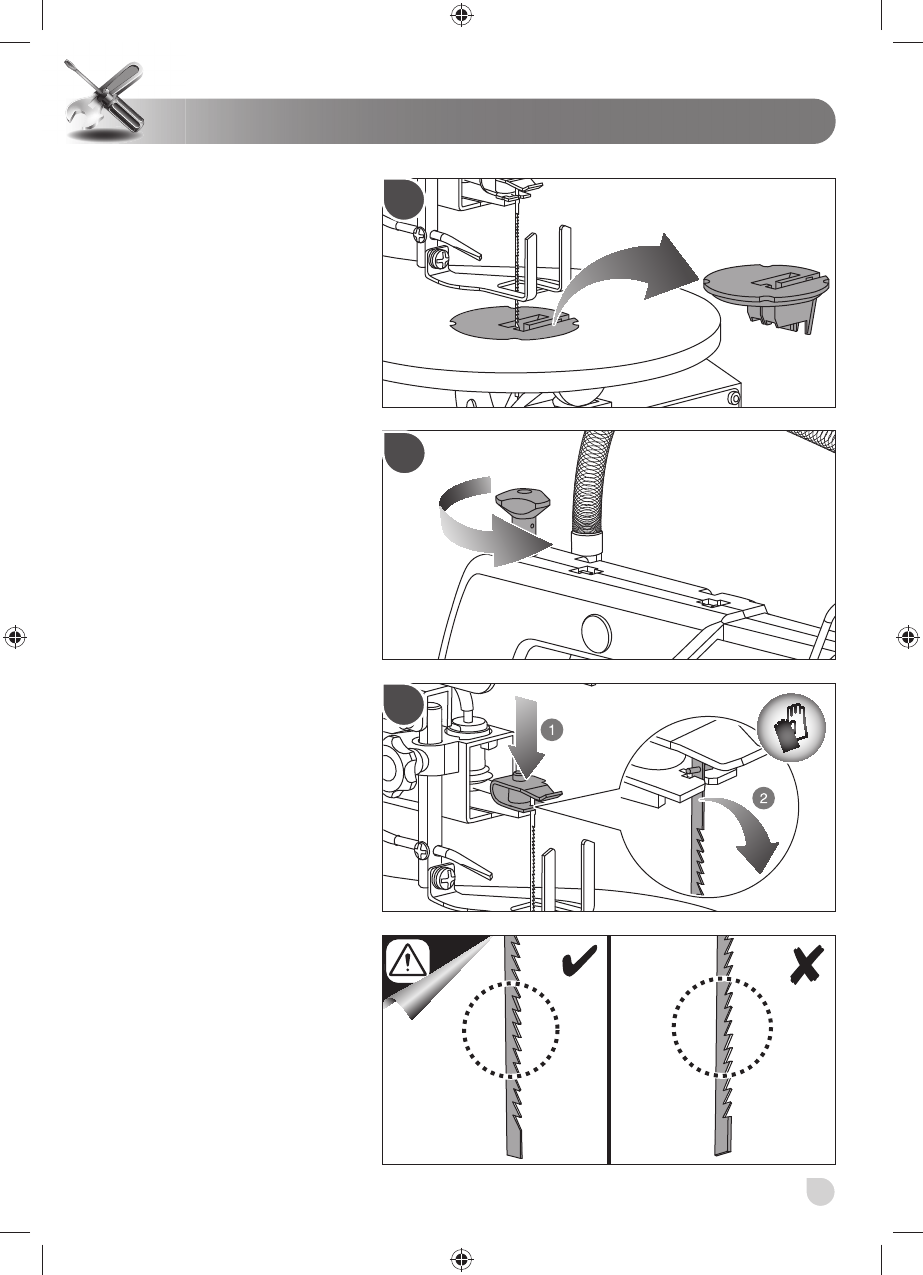 1

2