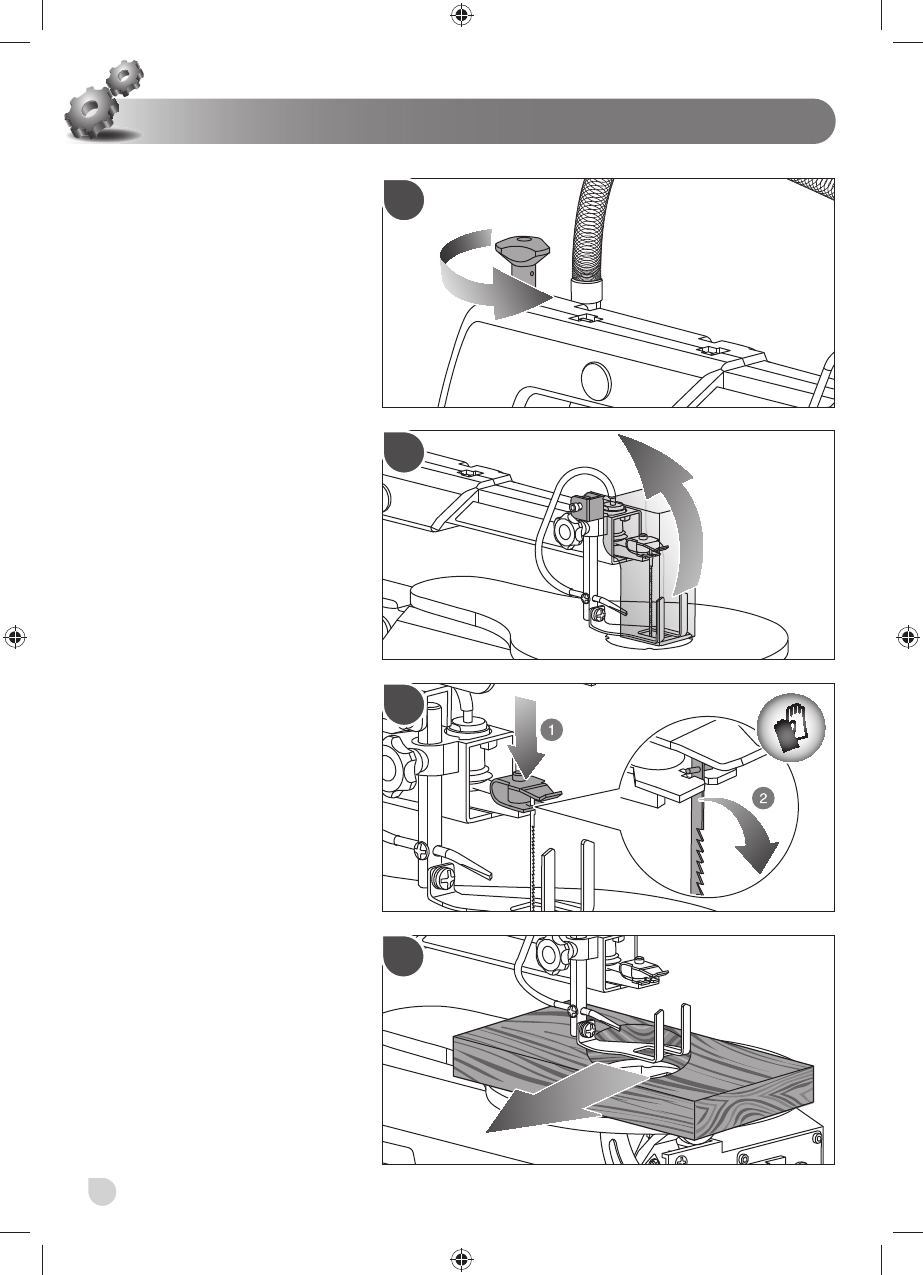 1

2