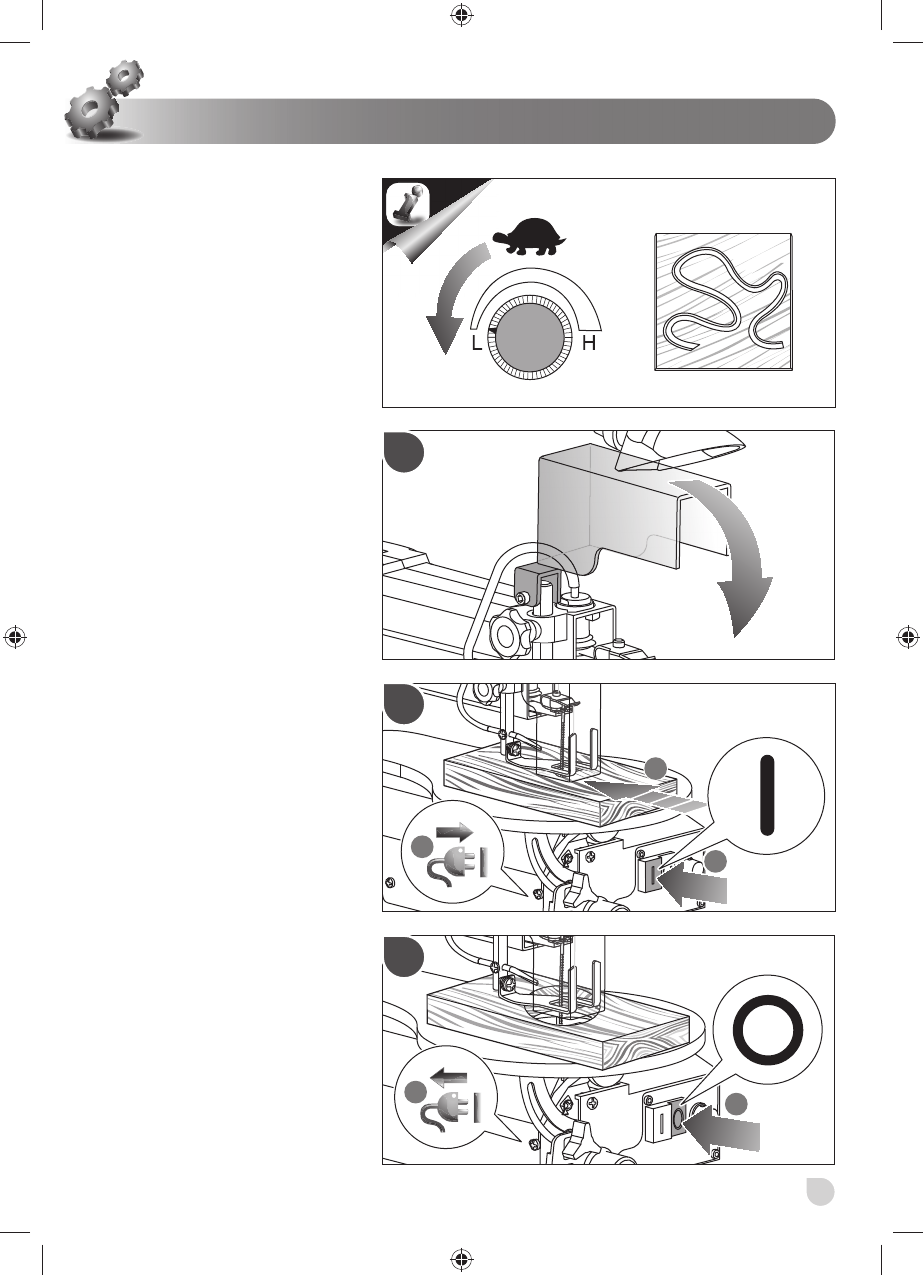 L H