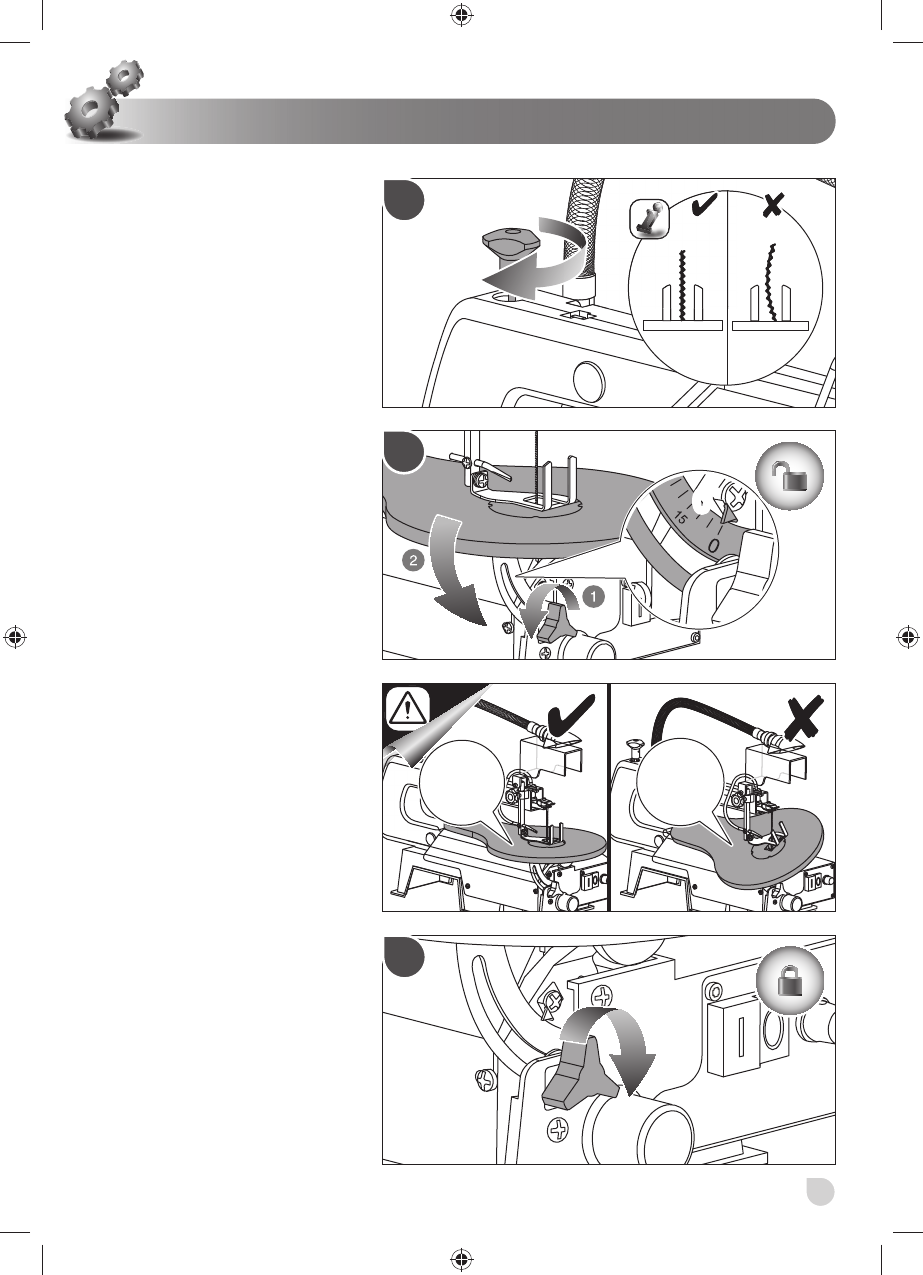 15
0
2
1