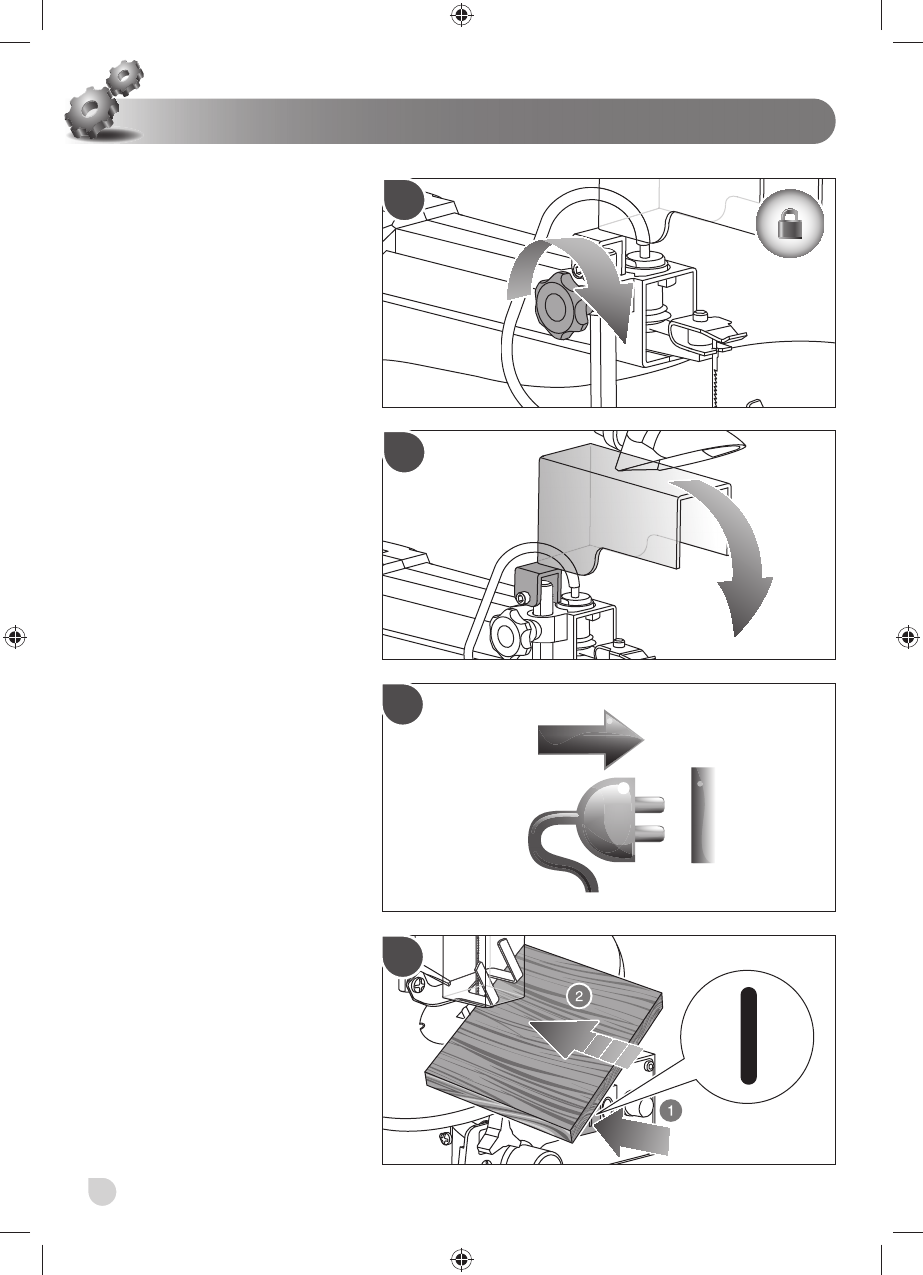 2

1