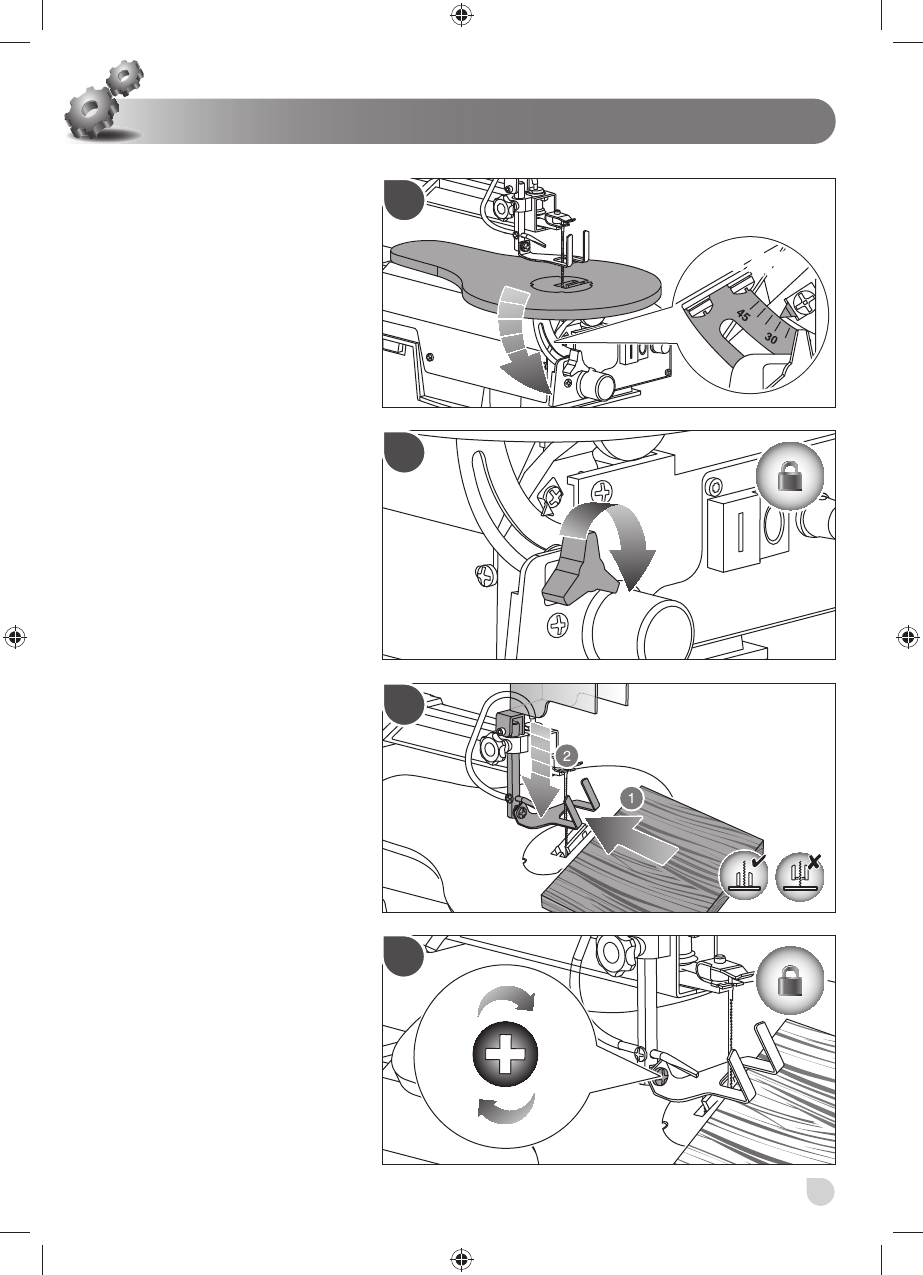 45
30

2
1