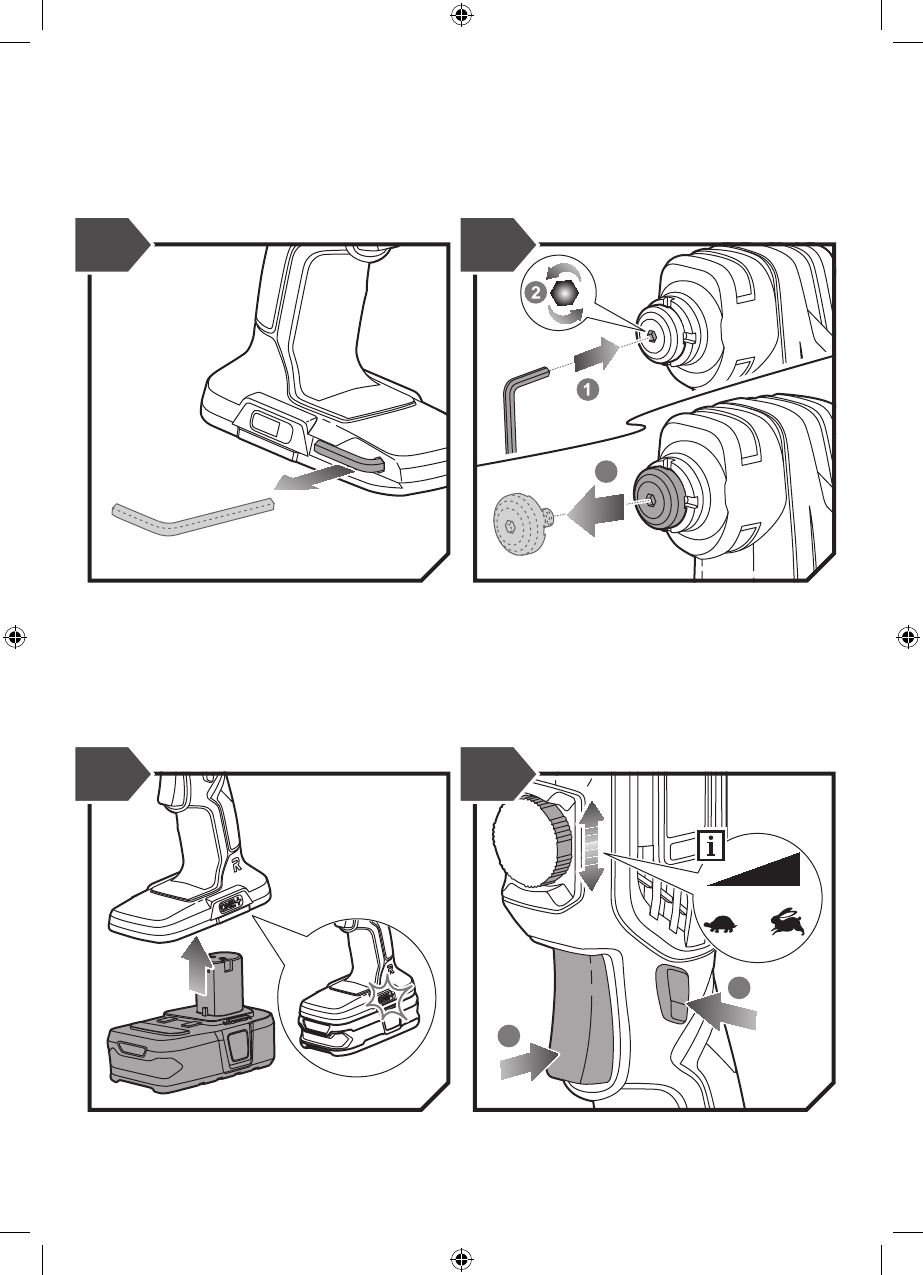 2

1

i