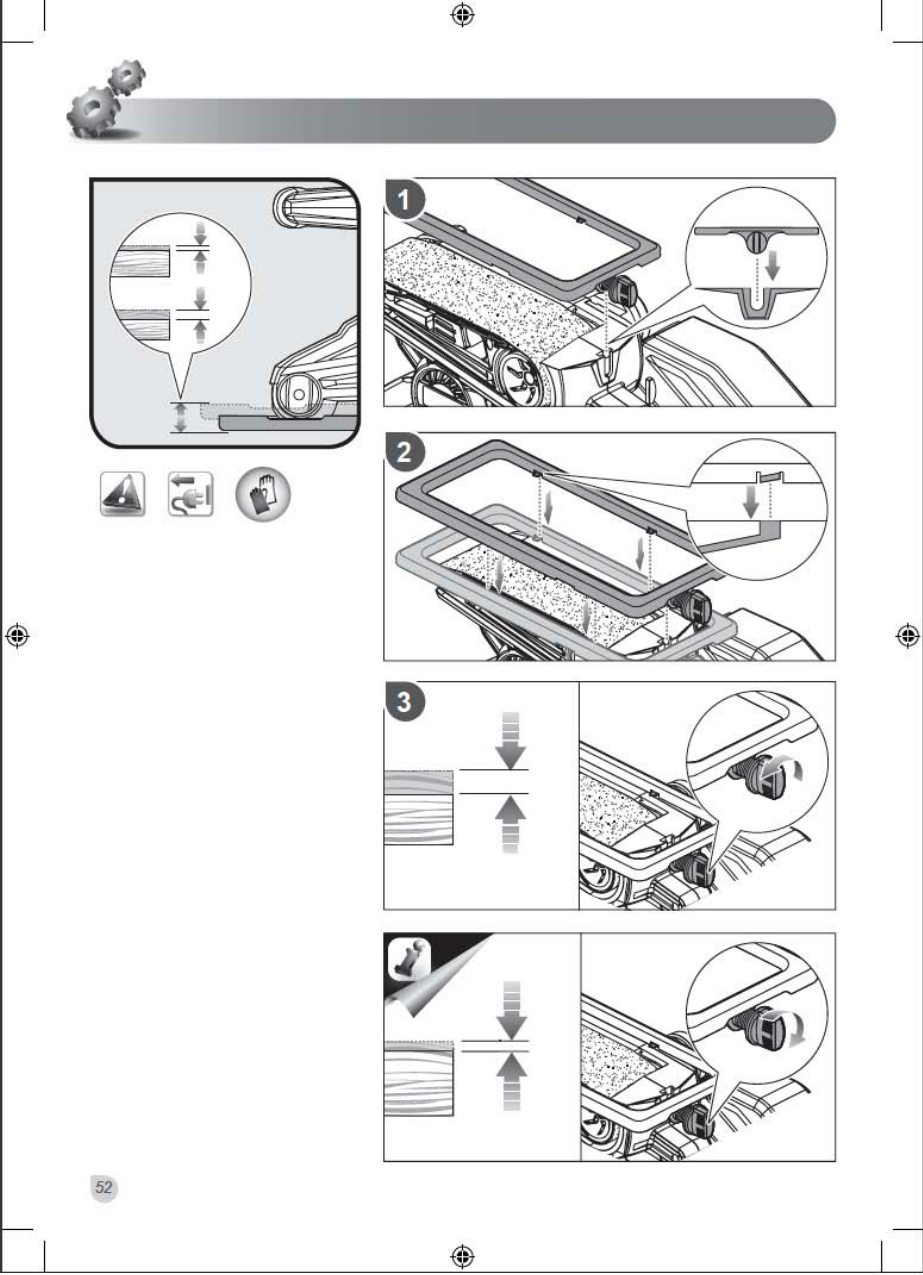 1

2

3

52