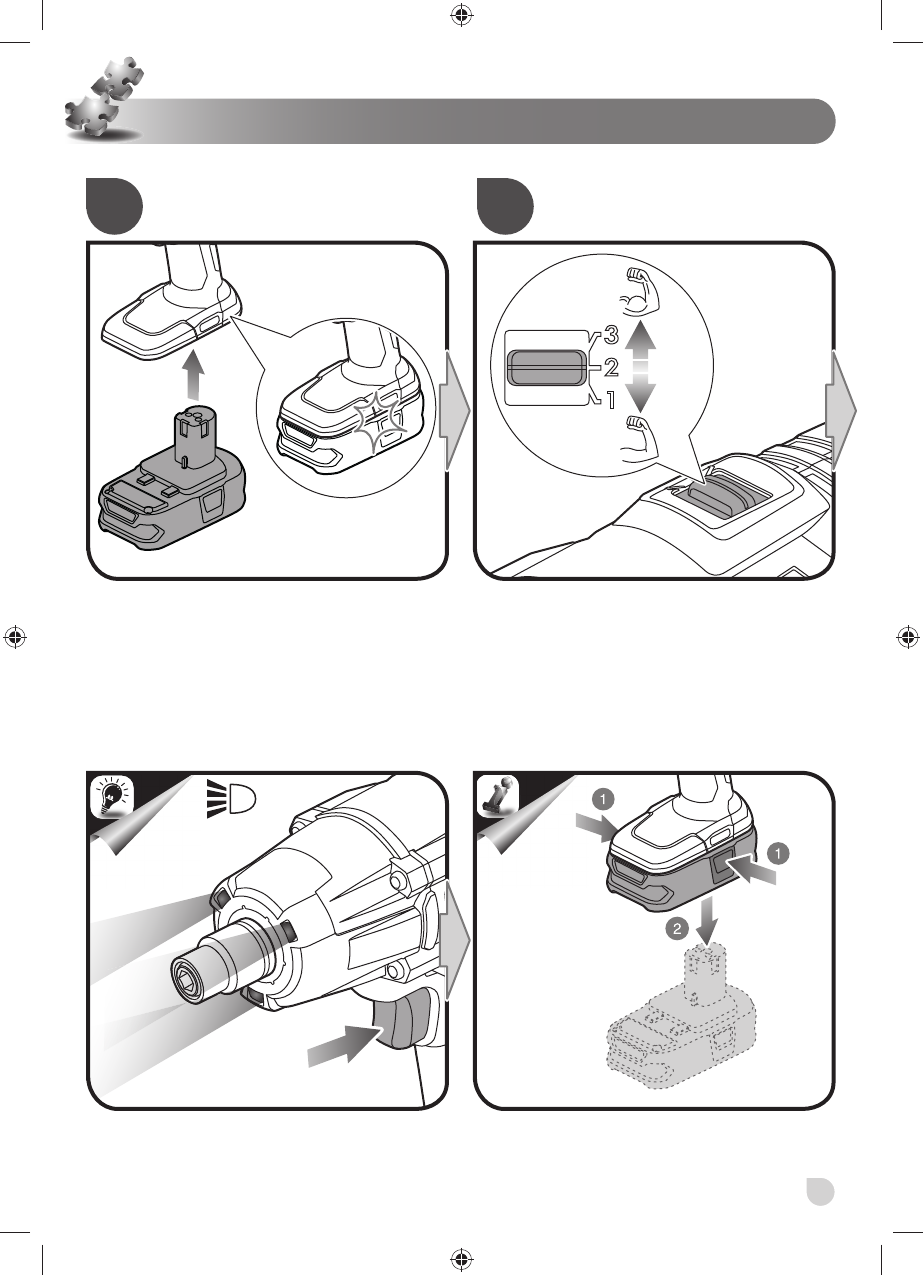 3
2
1

1

1

2