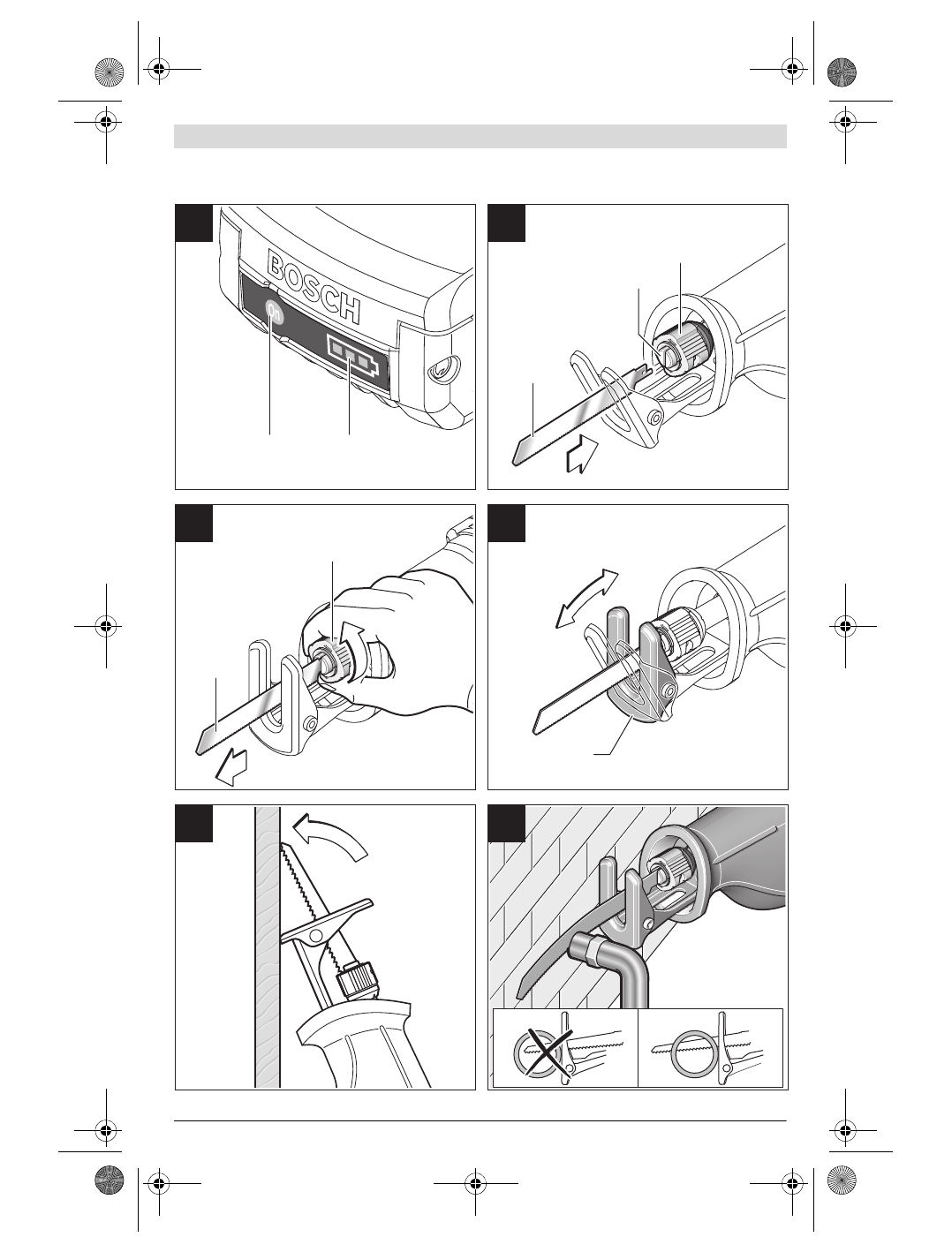 BOSCH

On