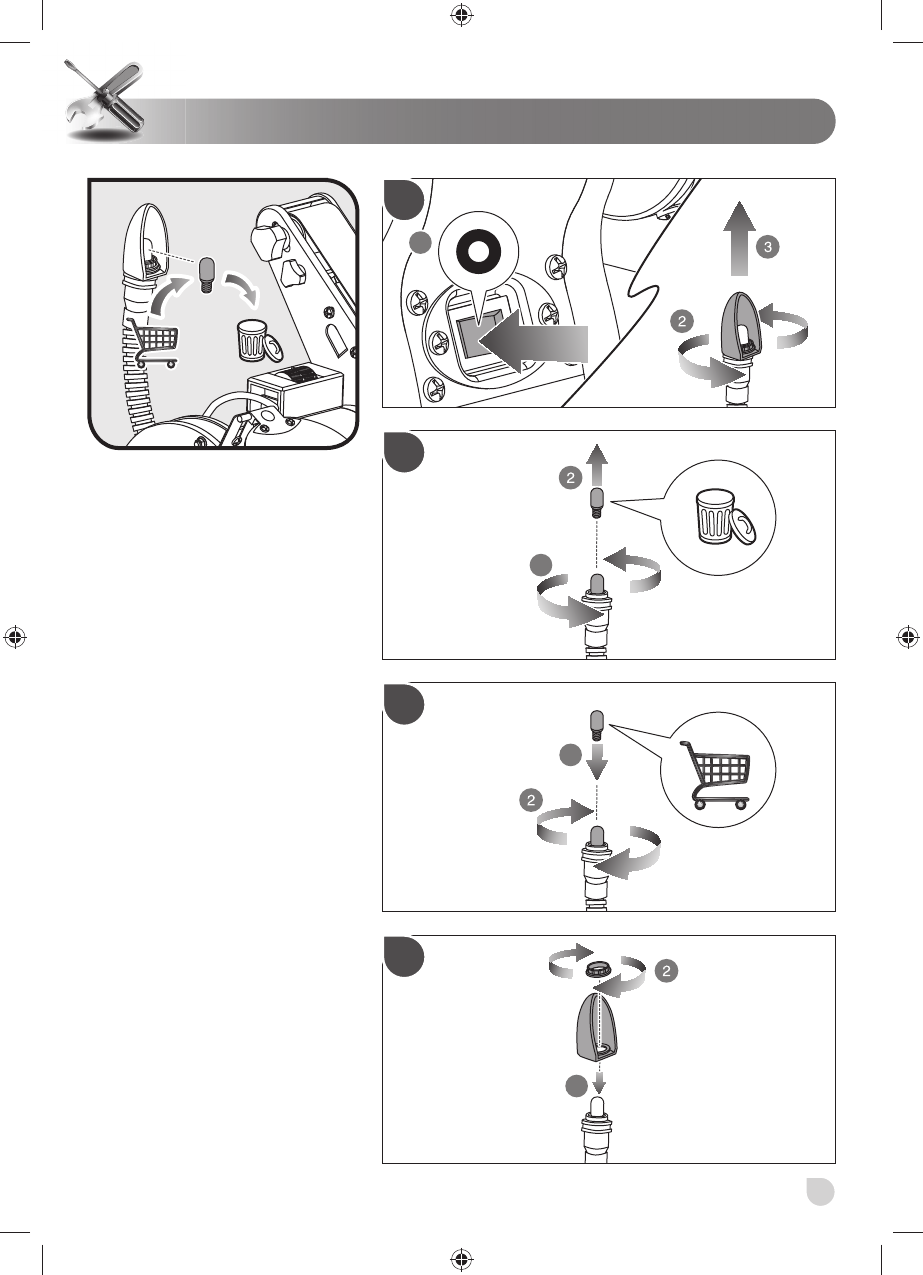 3

2

2

2

2