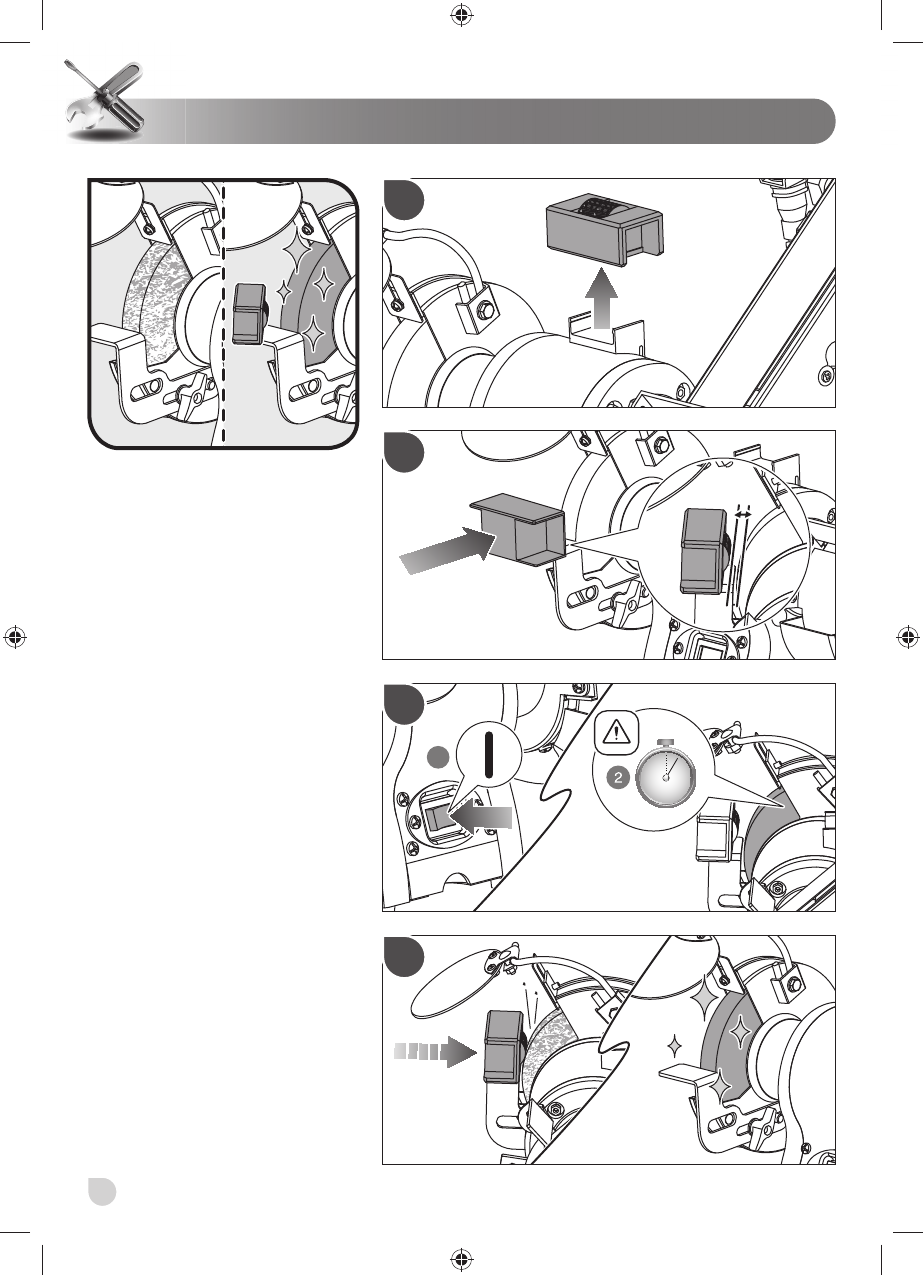 2