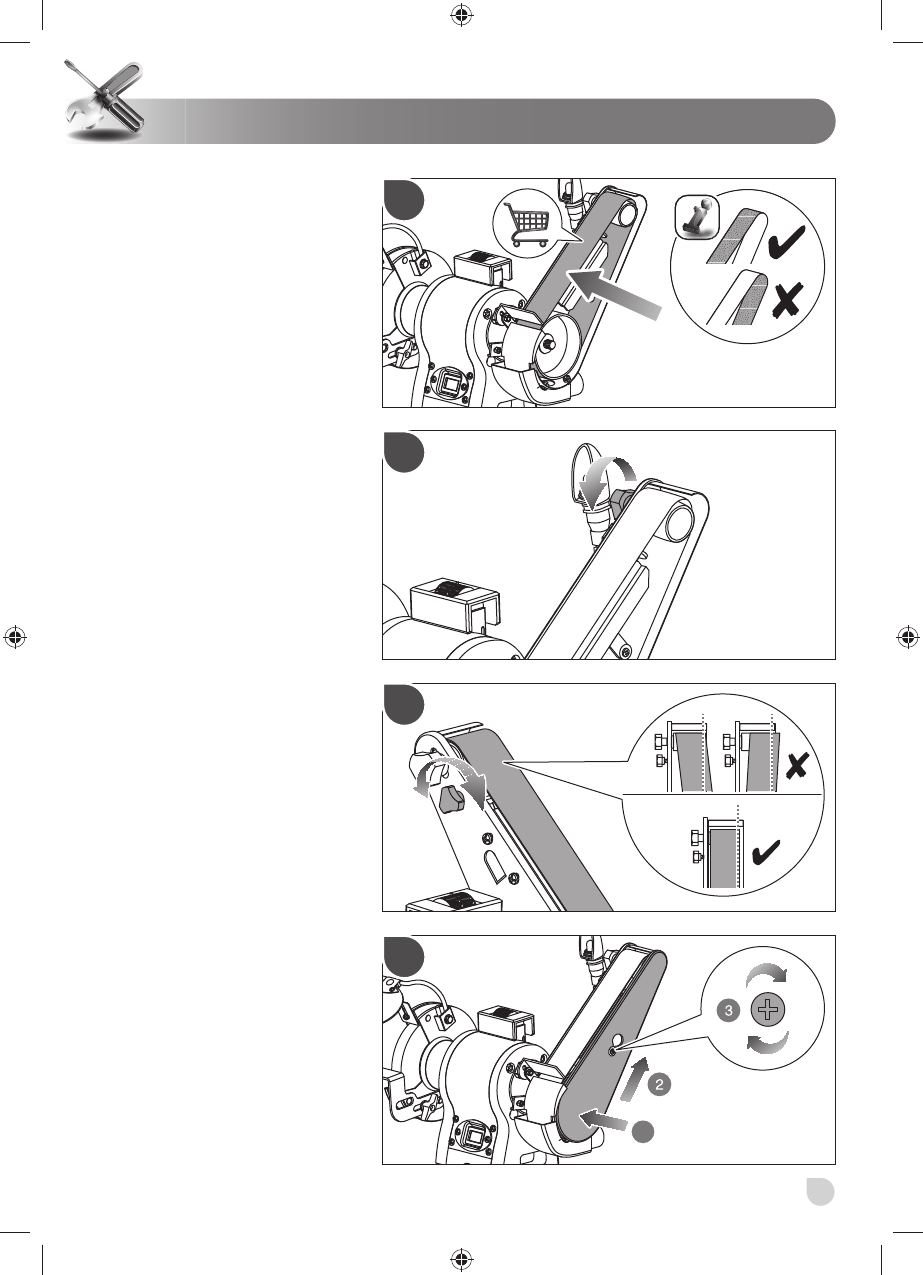 3

2