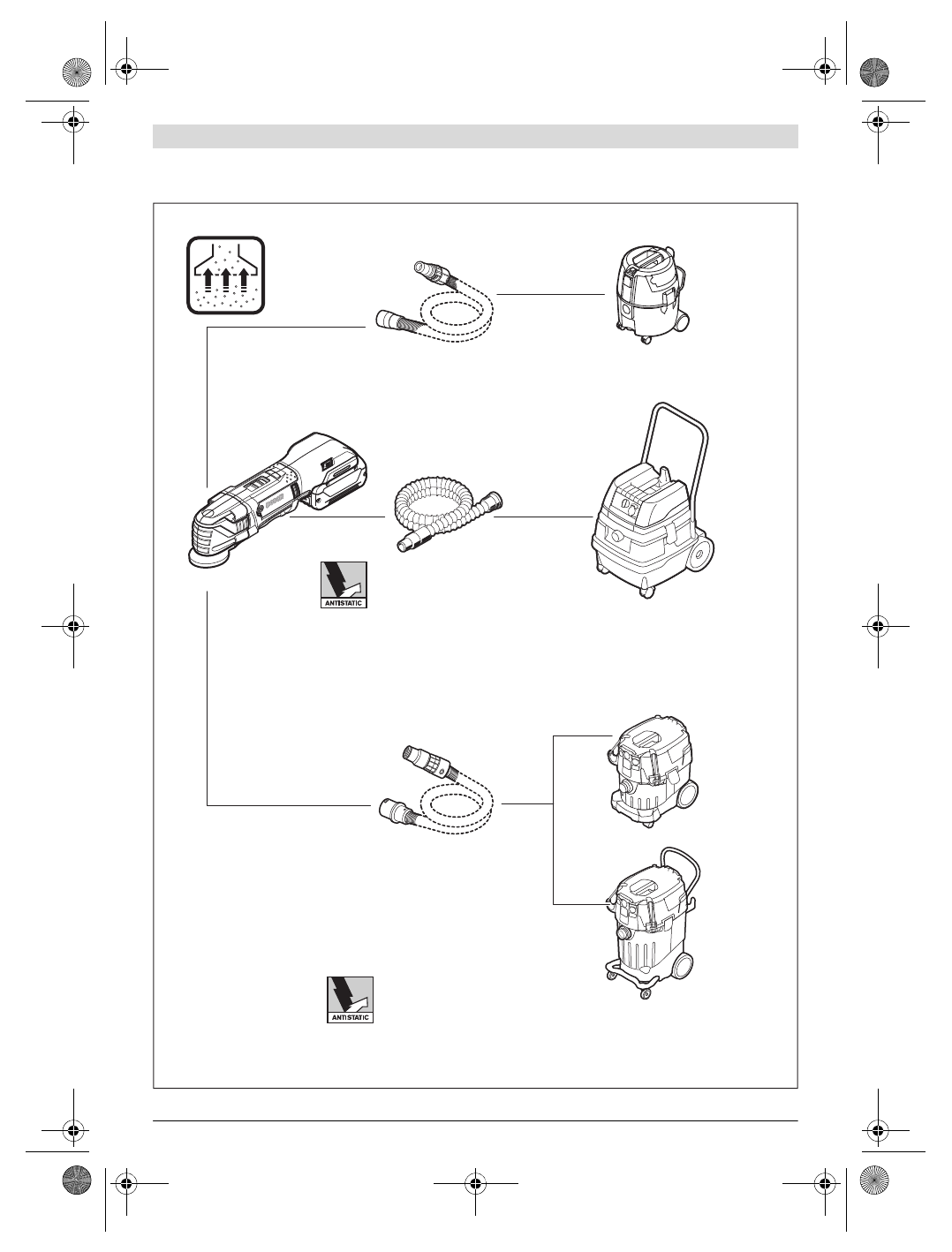 ANTISTATIC

ANTISTATIC