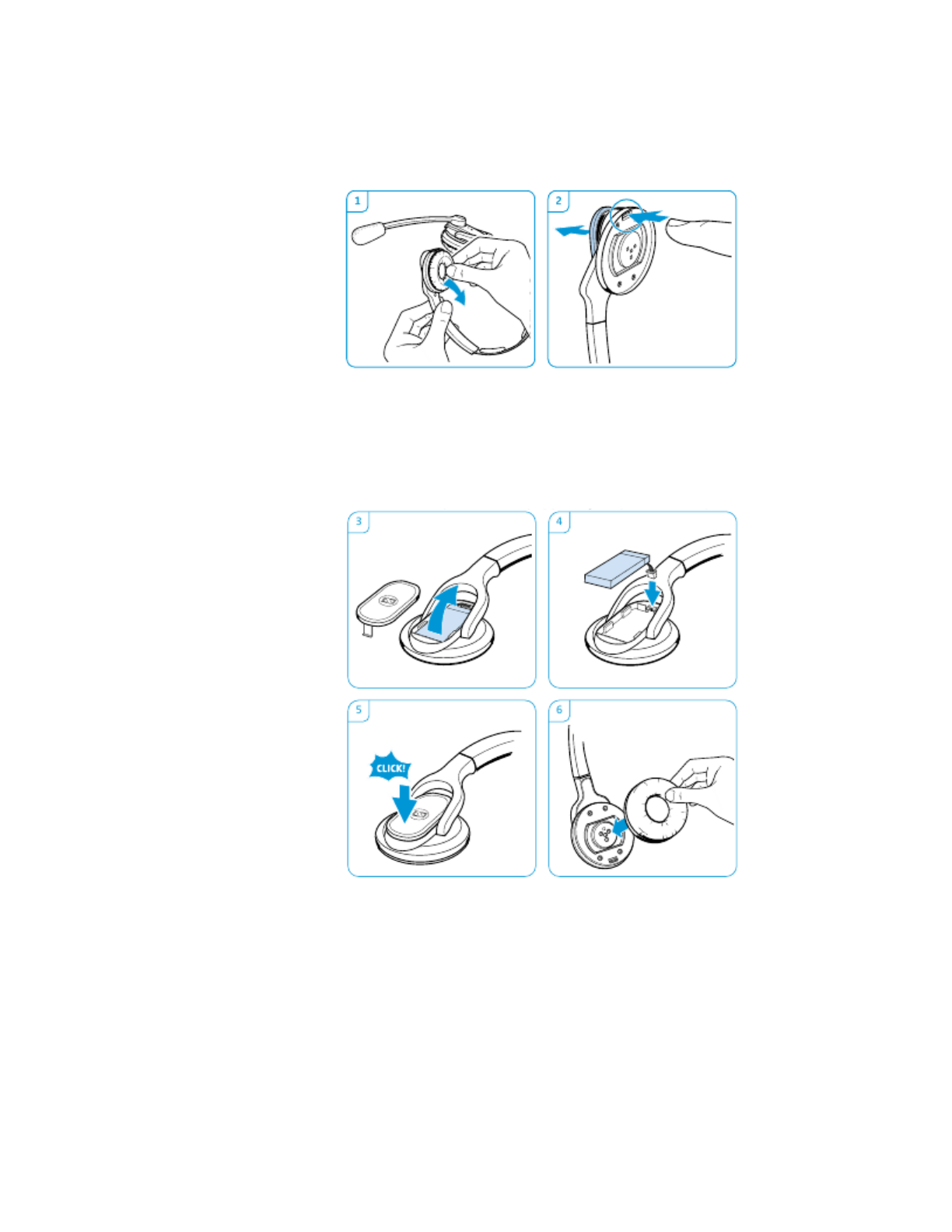 1

2

3

4

5

CLICK!

6