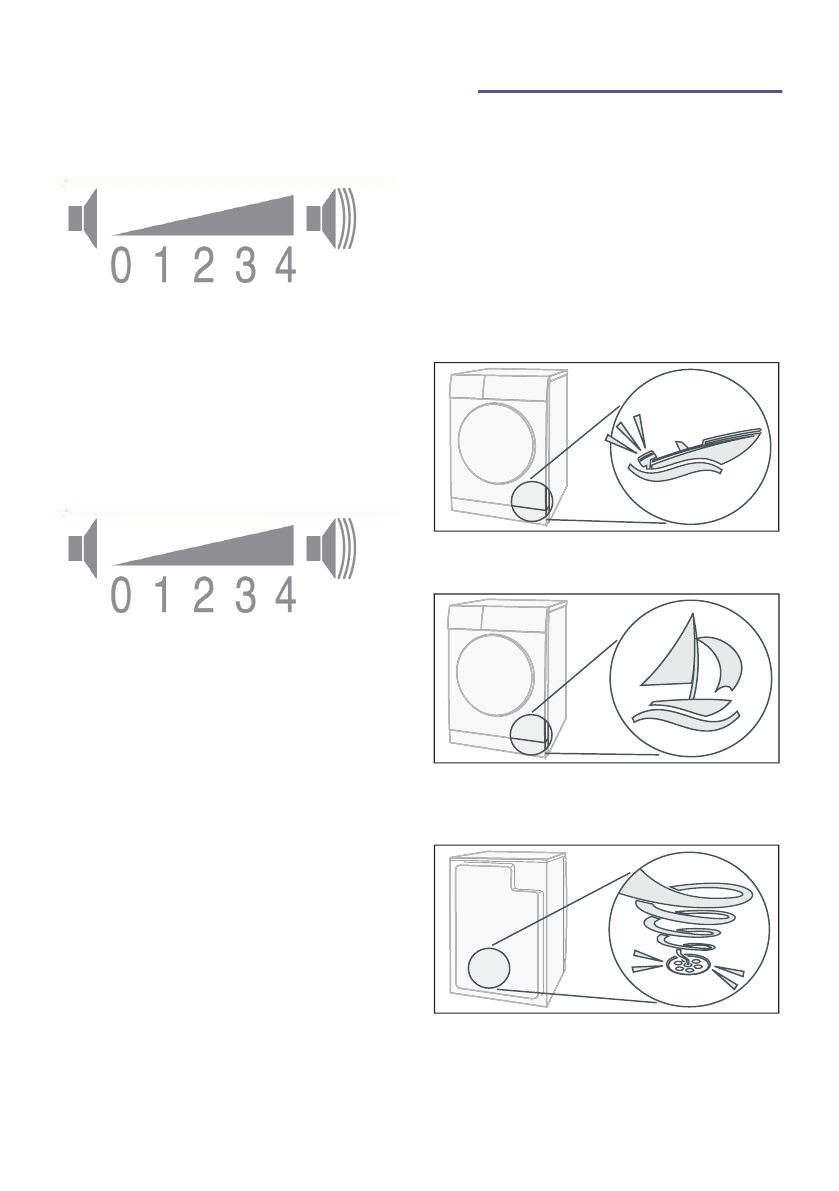 0 1 2 3 4

0 1 2 3 4