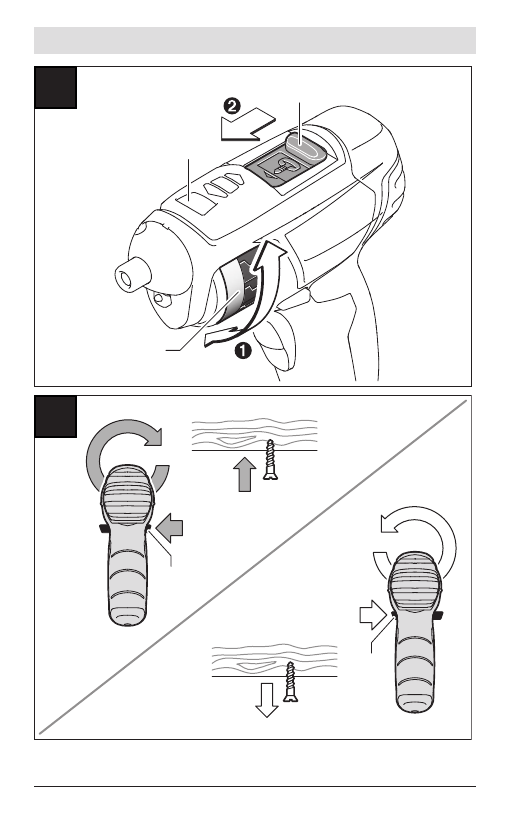 ❷
❶