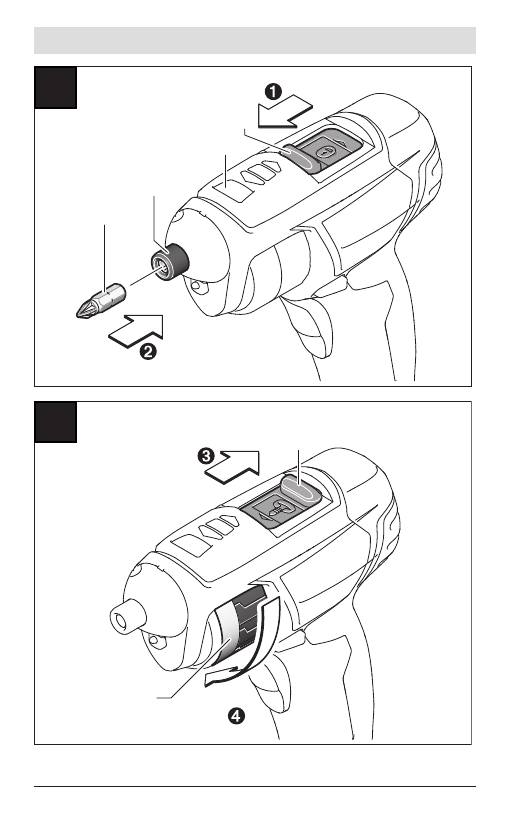 ❶

❷

❸

❹