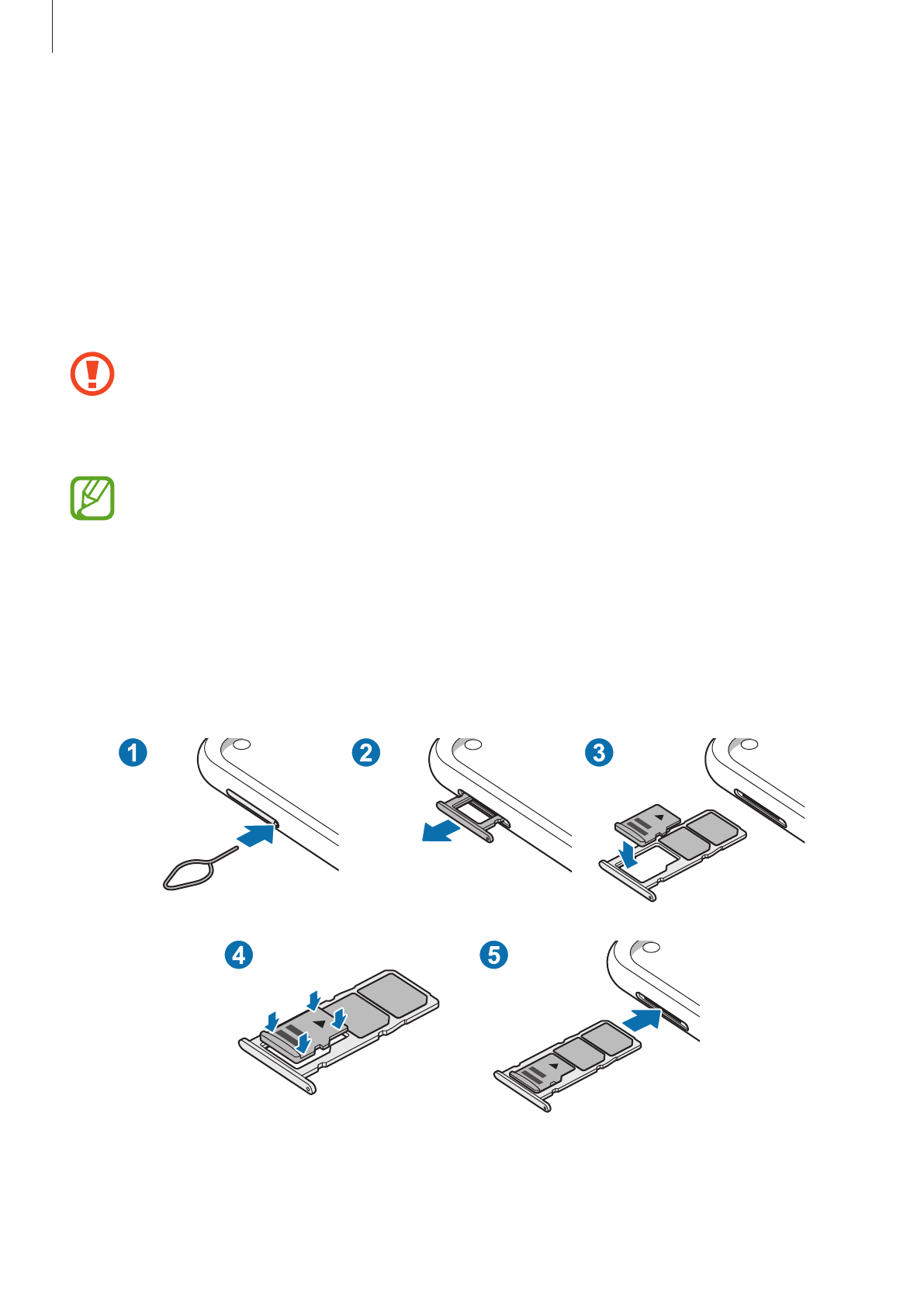 1

2

3

4

5