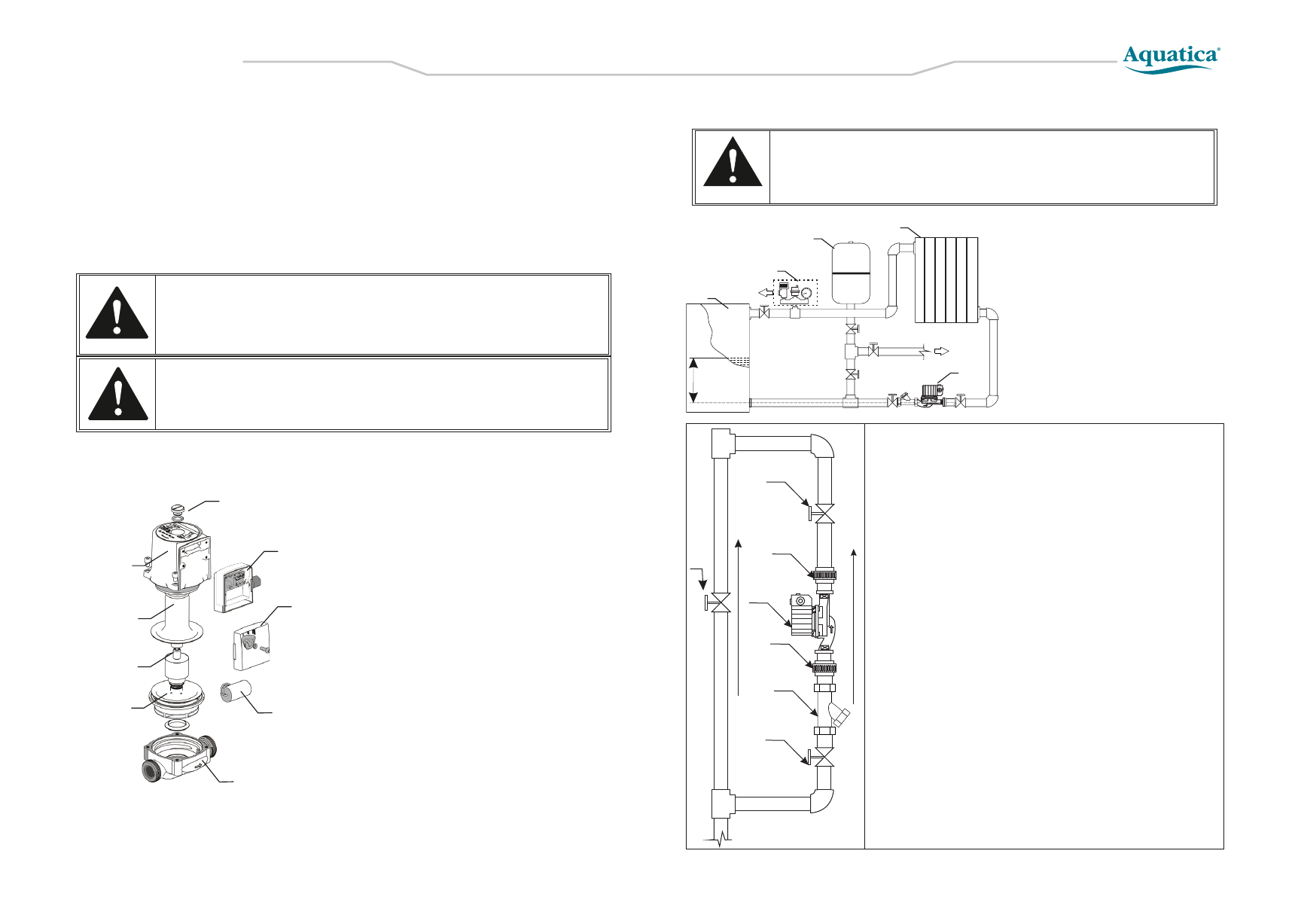 Aquatica®