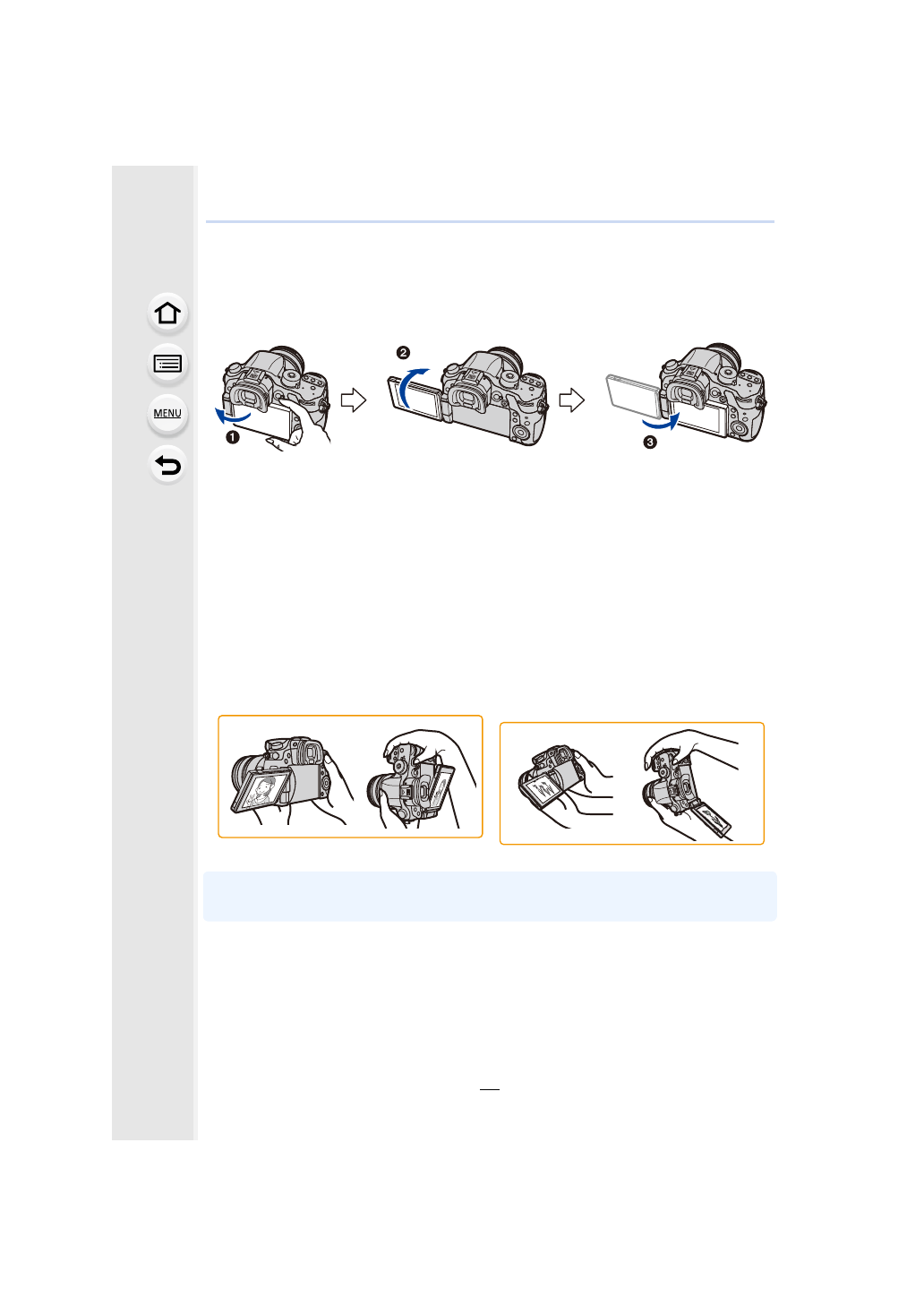 MENU

❶

❷

❸