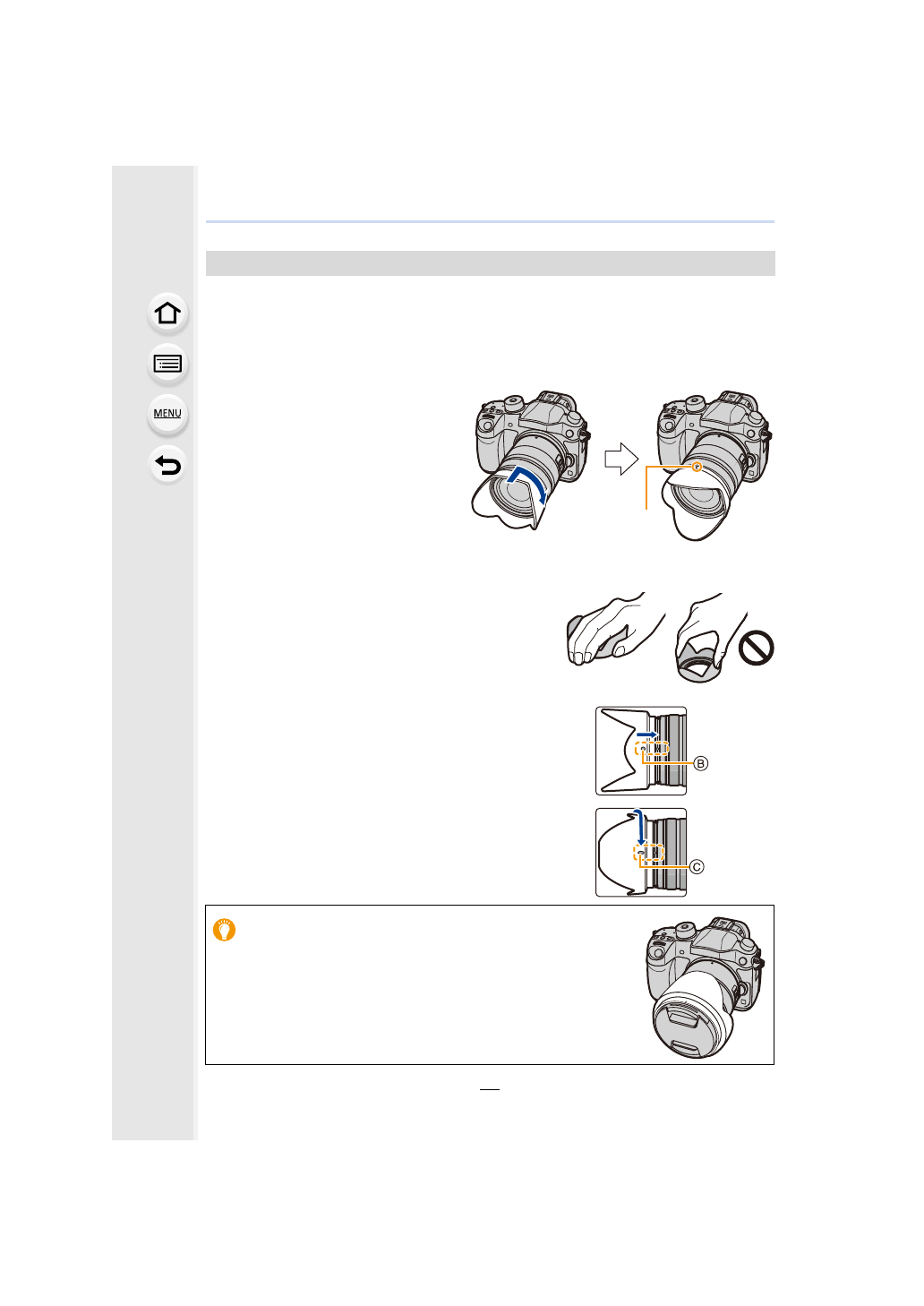 MENU

B

C