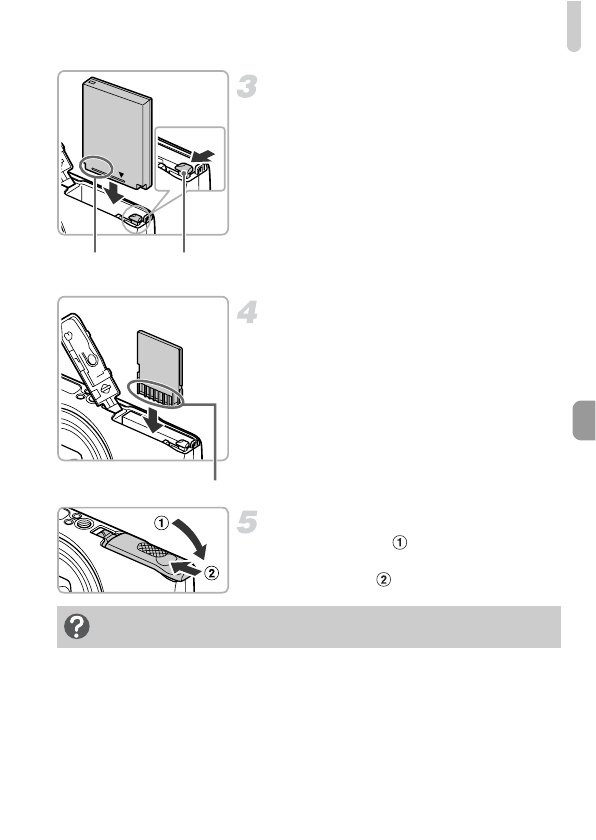 3

4

5

①

②

①

②

?