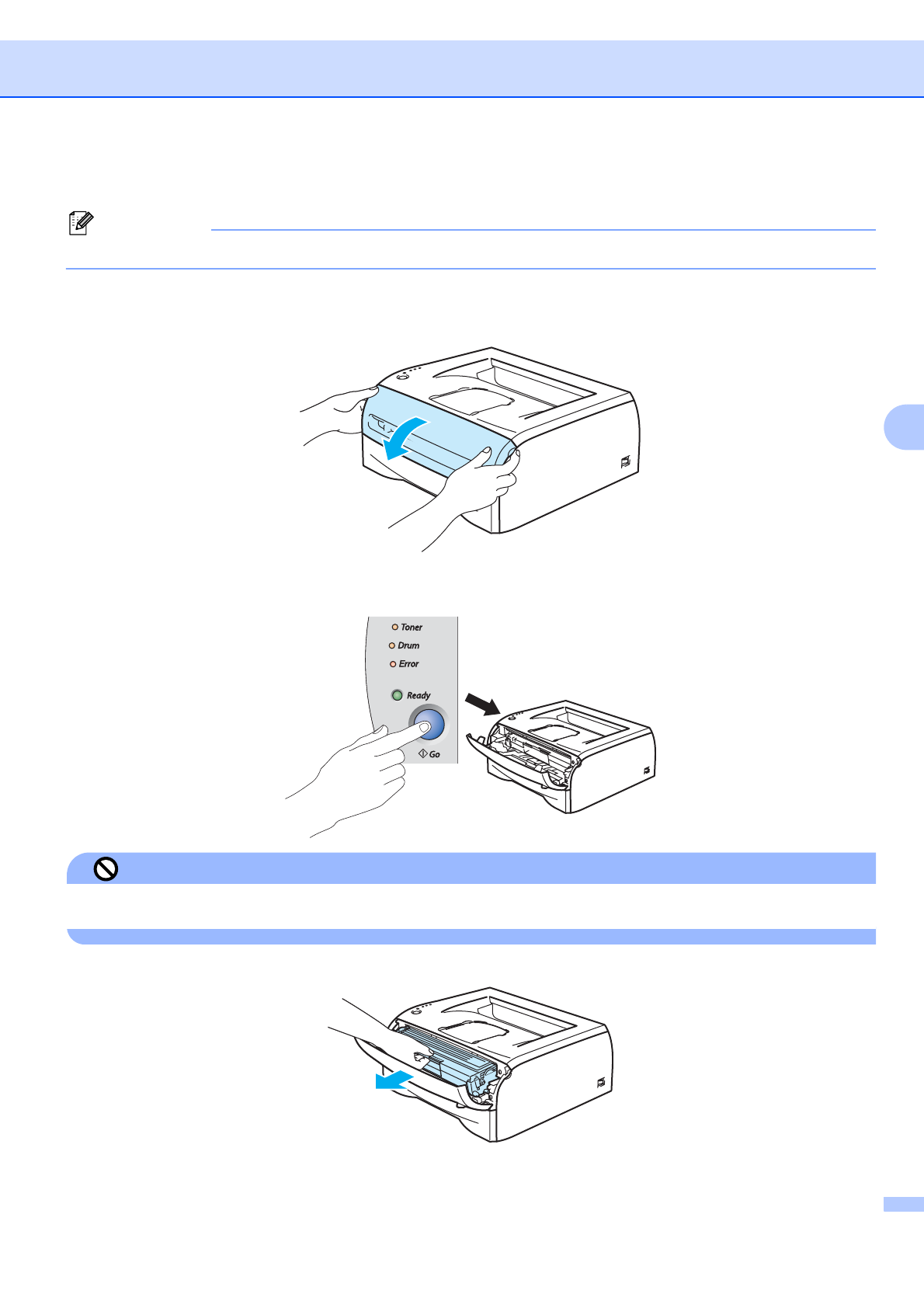 Toner
Drum
Error
Ready
Go