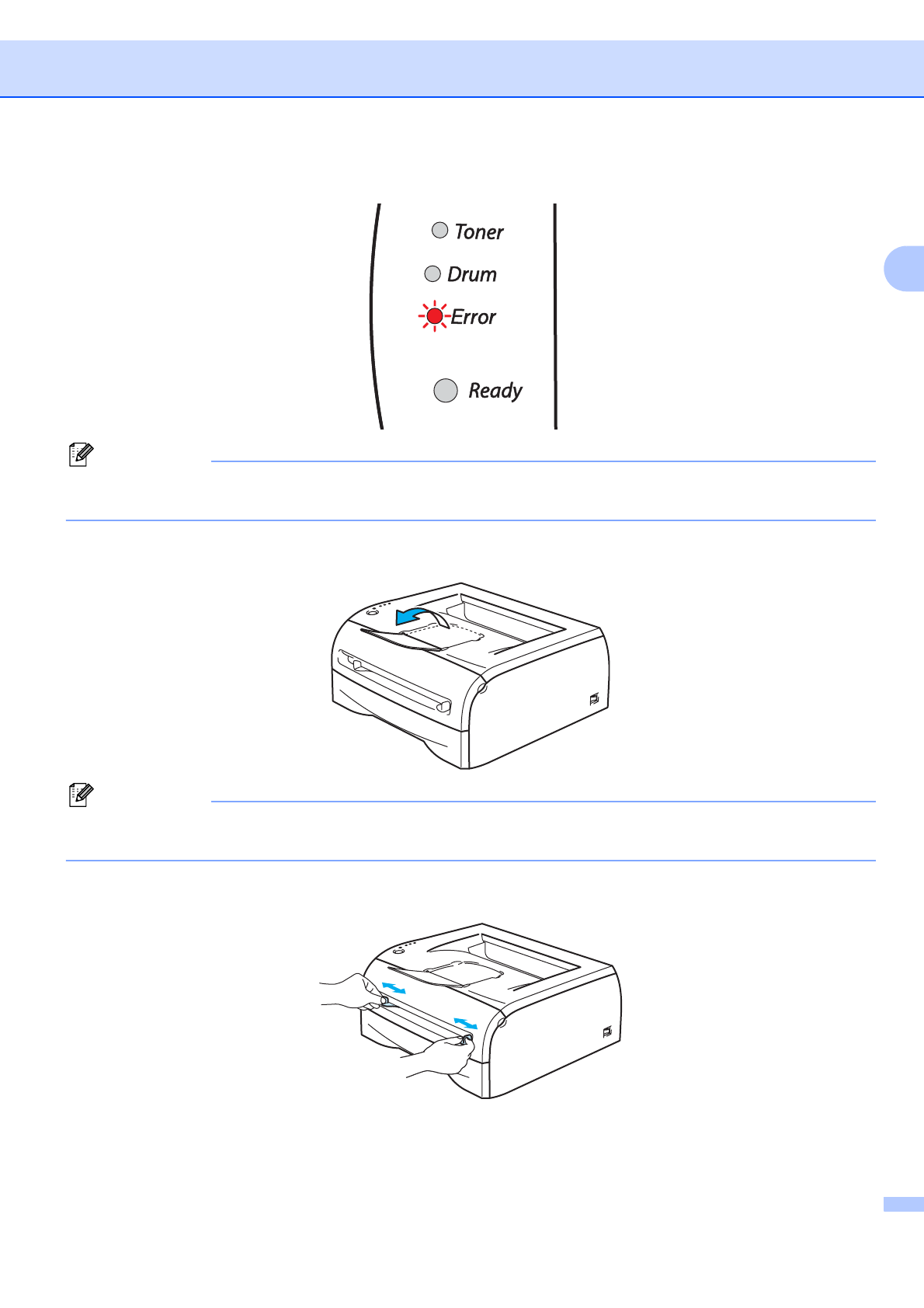 Toner
Drum
Error
Ready